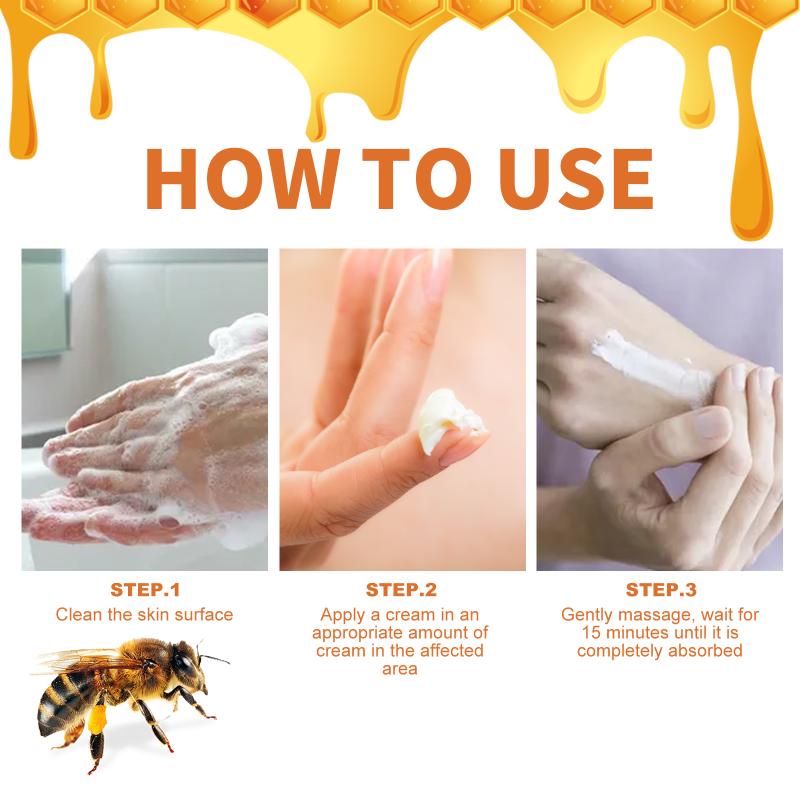 HOW TO USE

STEP.1
Clean the skin surface

STEP.2
Apply a cream in an appropriate amount of cream in the affected area

STEP.3
Gently massage, wait for 15 minutes until it is completely absorbed