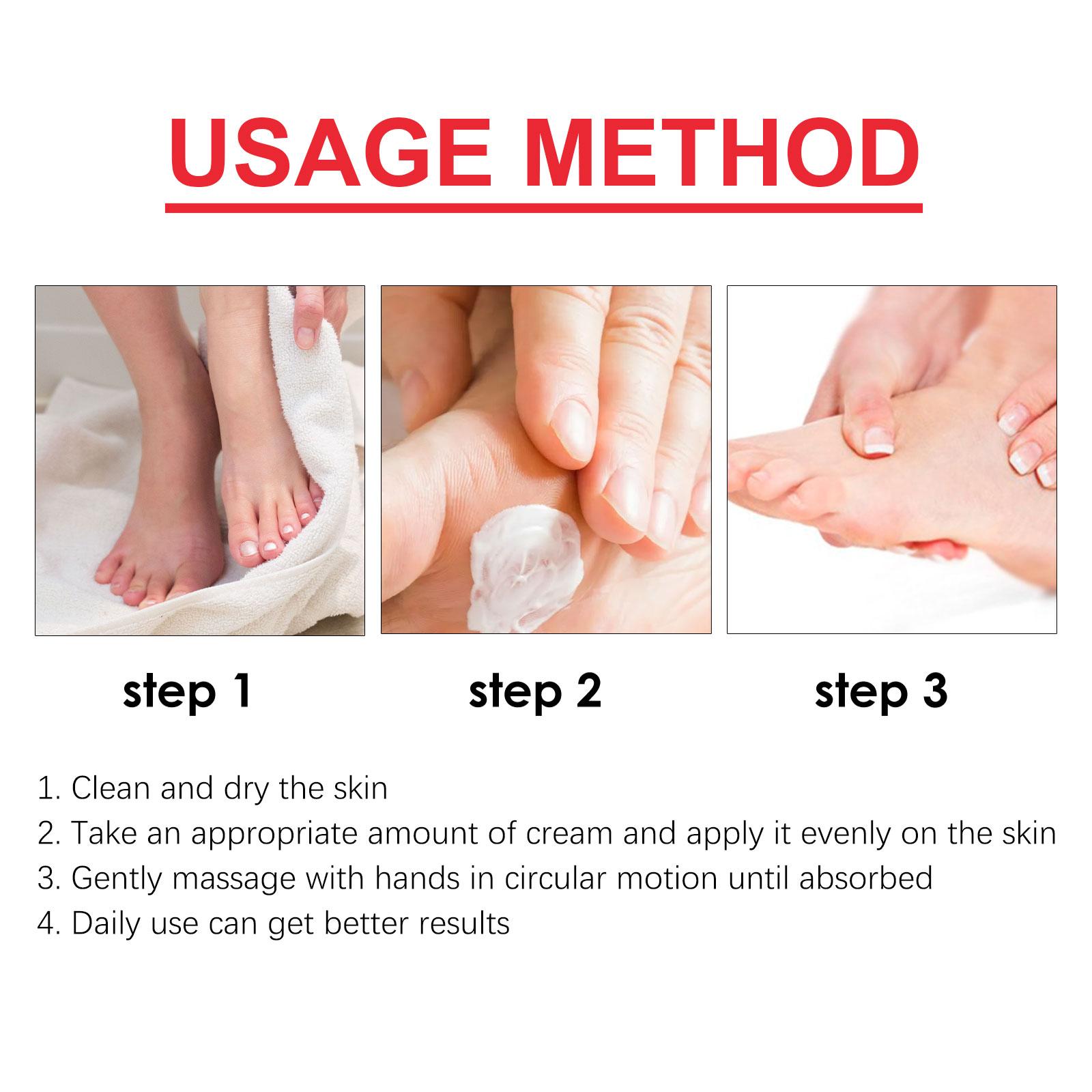 USAGE METHOD

step 1

step 2

step 3

1. Clean and dry the skin
2. Take an appropriate amount of cream and apply it evenly on the skin
3. Gently massage with hands in circular motion until absorbed
4. Daily use can get better results