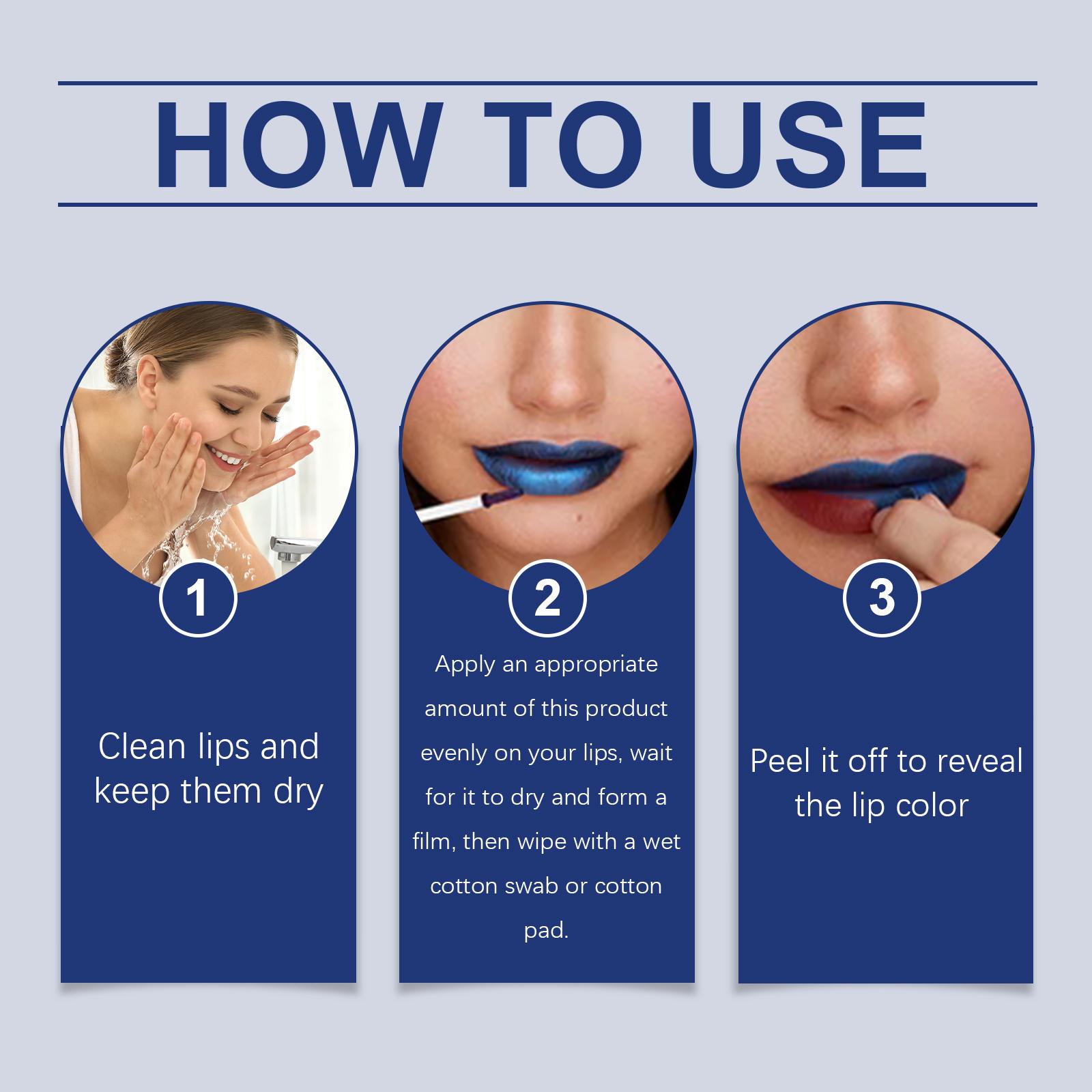 HOW TO USE

1

Clean lips and keep them dry

2

Apply an appropriate amount of this product evenly on your lips, wait for it to dry and form a film, then wipe with a wet cotton swab or cotton pad.

3

Peel it off to reveal the lip color