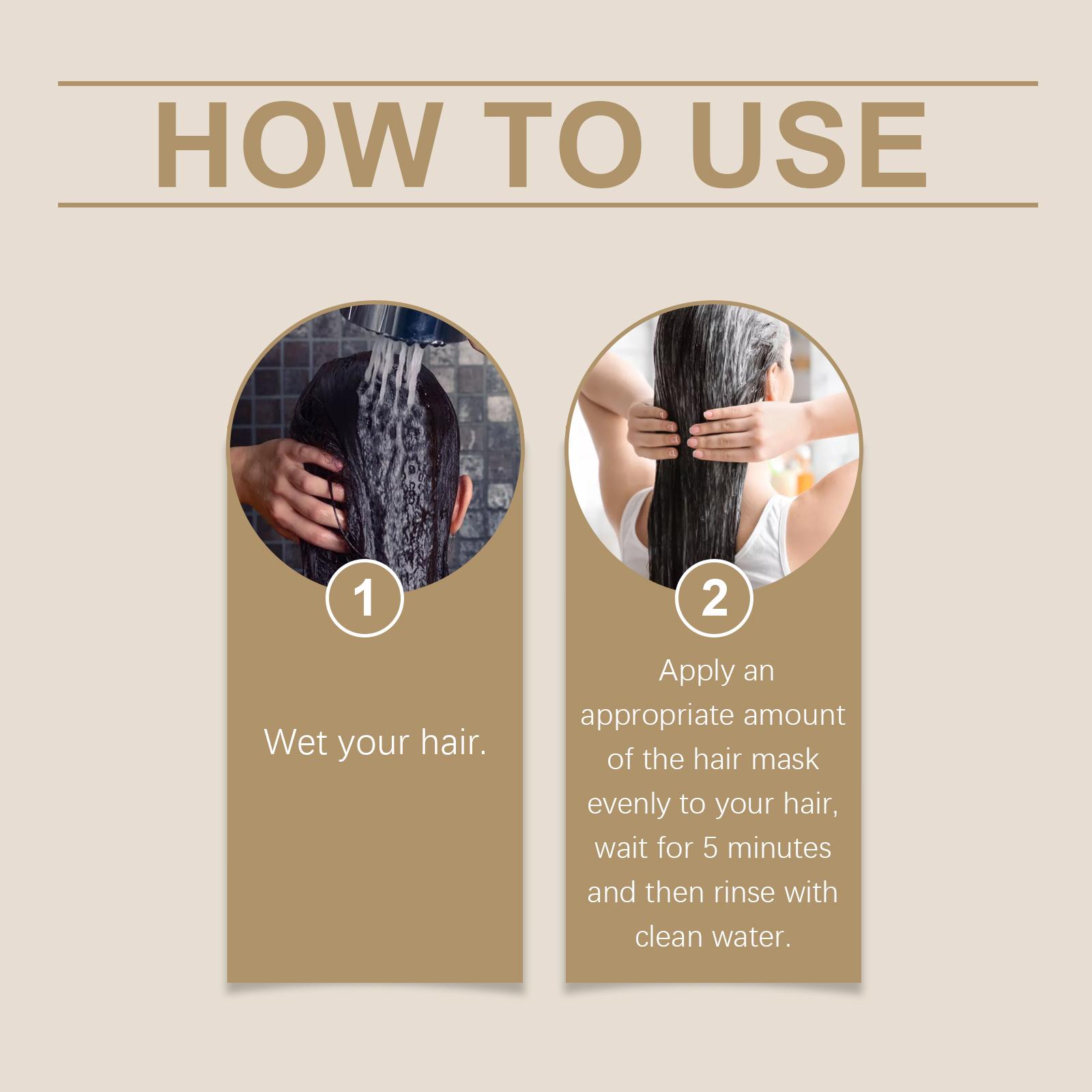 HOW TO USE

1

Wet your hair.

2

Apply an appropriate amount of the hair mask evenly to your hair, wait for 5 minutes and then rinse with clean water.