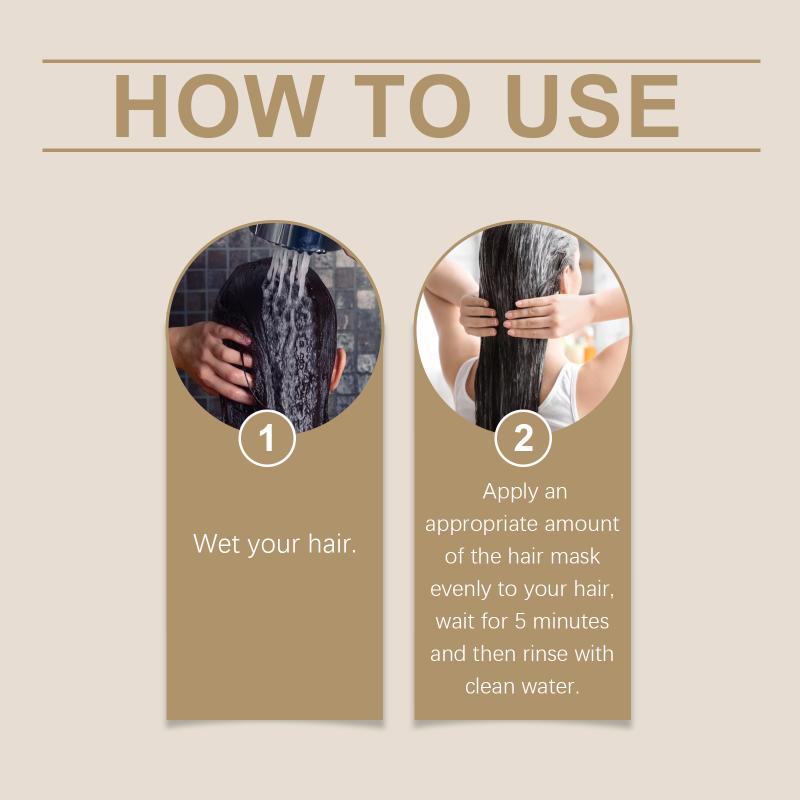 HOW TO USE

1

Wet your hair.

2

Apply an appropriate amount of the hair mask evenly to your hair, wait for 5 minutes and then rinse with clean water.