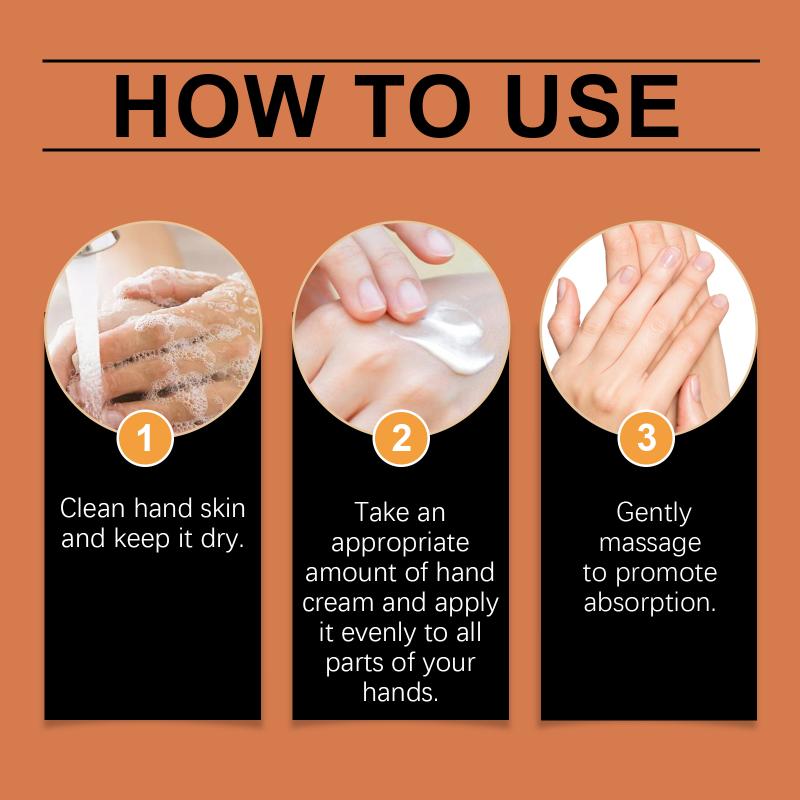 HOW TO USE

1

Clean hand skin and keep it dry.

2

Take an appropriate amount of hand cream and apply it evenly to all parts of your hands.

3

Gently massage to promote absorption.