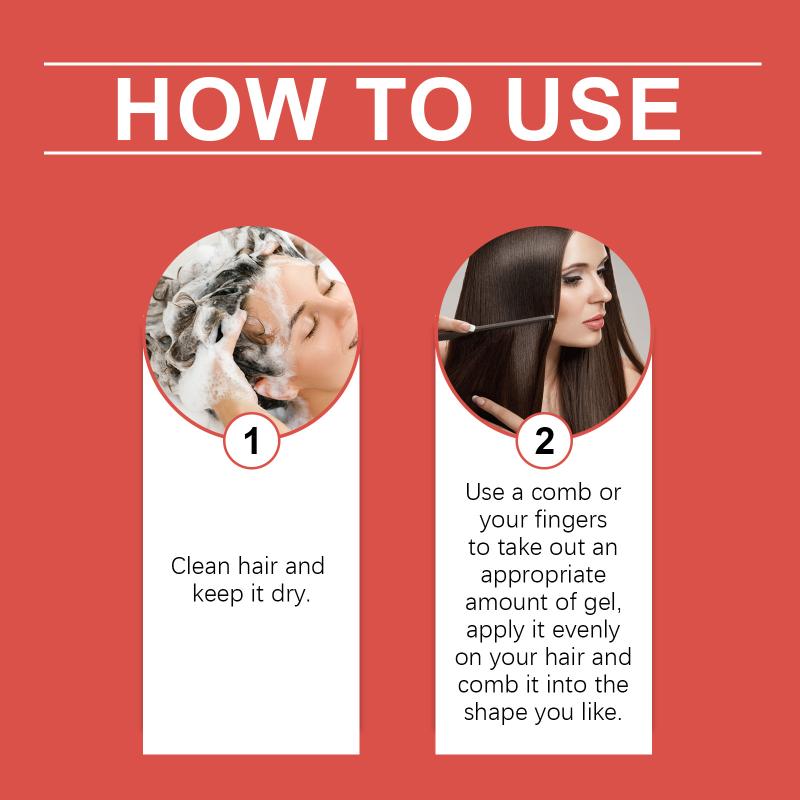 HOW TO USE

1

Clean hair and keep it dry.

2

Use a comb or your fingers to take out an appropriate amount of gel, apply it evenly on your hair and comb it into the shape you like.