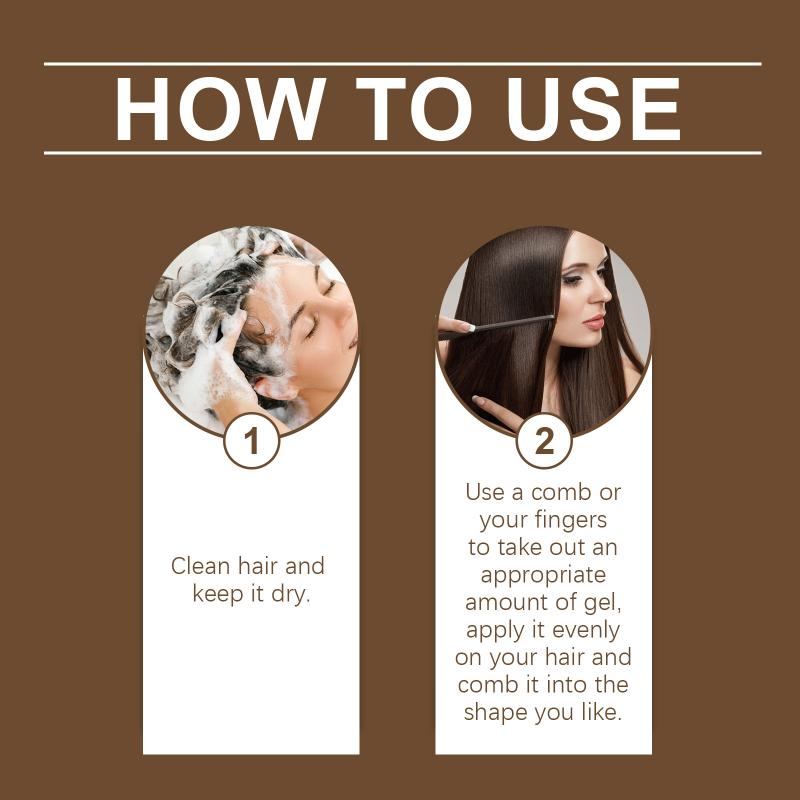 HOW TO USE

1

Clean hair and keep it dry.

2

Use a comb or your fingers to take out an appropriate amount of gel, apply it evenly on your hair and comb it into the shape you like.