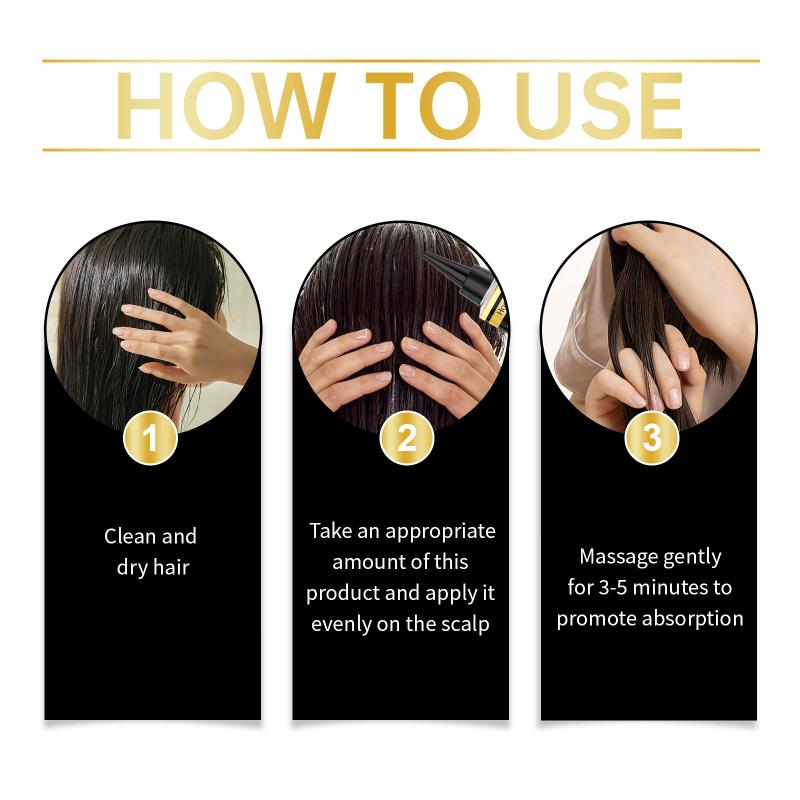 HOW TO USE

1

Clean and dry hair

2

Take an appropriate amount of this product and apply it evenly on the scalp

3

Massage gently for 3-5 minutes to promote absorption