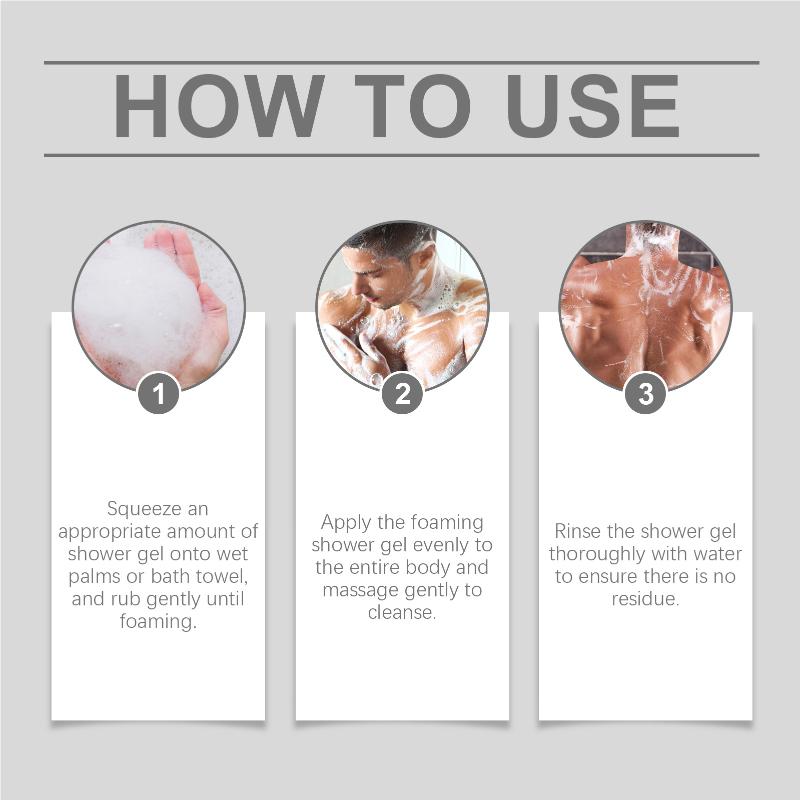 HOW TO USE

1

Squeeze an appropriate amount of shower gel onto wet palms or bath towel, and rub gently until foaming.

2

Apply the foaming shower gel evenly to the entire body and massage gently to cleanse.

3

Rinse the shower gel thoroughly with water to ensure there is no residue.