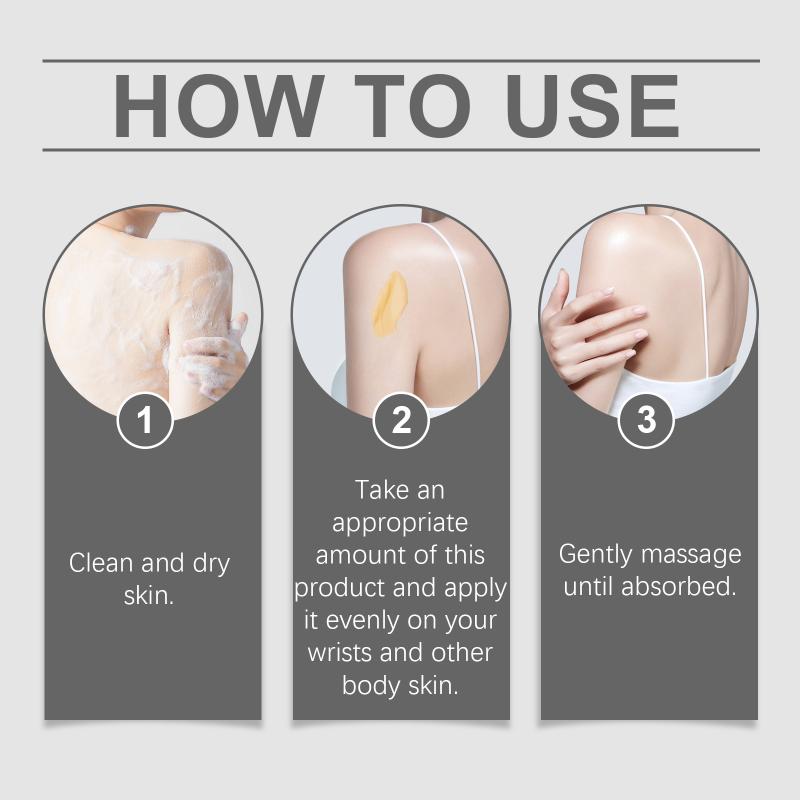 HOW TO USE

1

Clean and dry skin.

2

Take an appropriate amount of this product and apply it evenly on your wrists and other body skin.

3

Gently massage until absorbed.