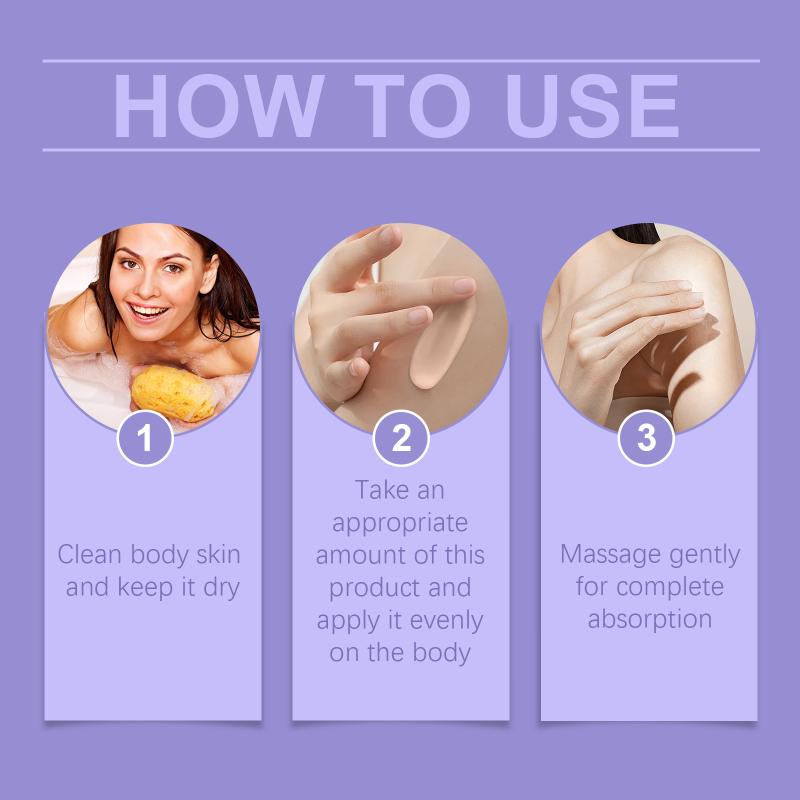 HOW TO USE

1

Clean body skin and keep it dry

2

Take an appropriate amount of this product and apply it evenly on the body

3

Massage gently for complete absorption