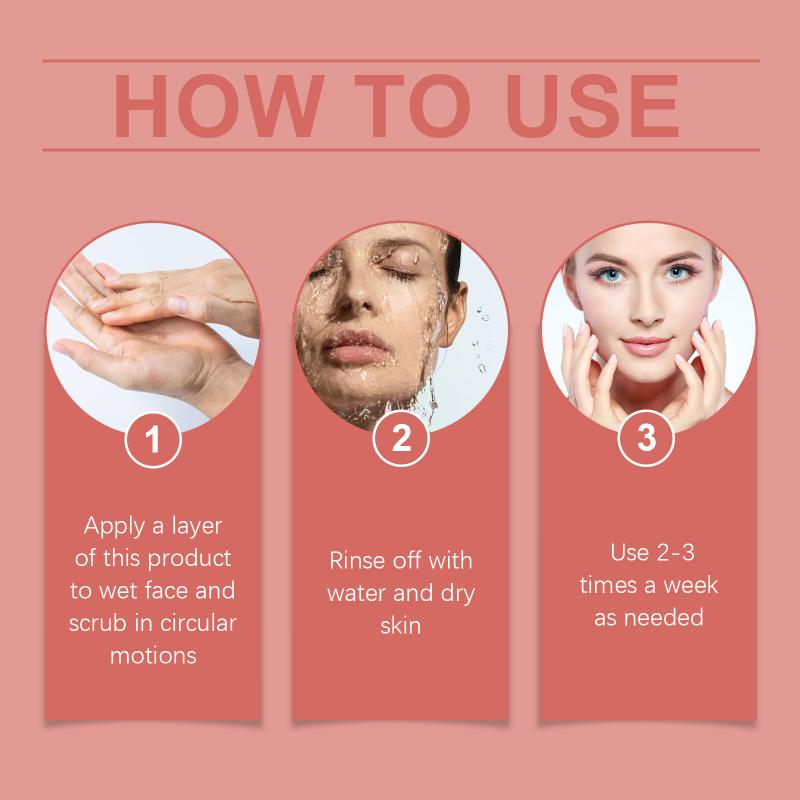 HOW TO USE

1

Apply a layer of this product to wet face and scrub in circular motions

2

Rinse off with water and dry skin

3

Use 2-3 times a week as needed