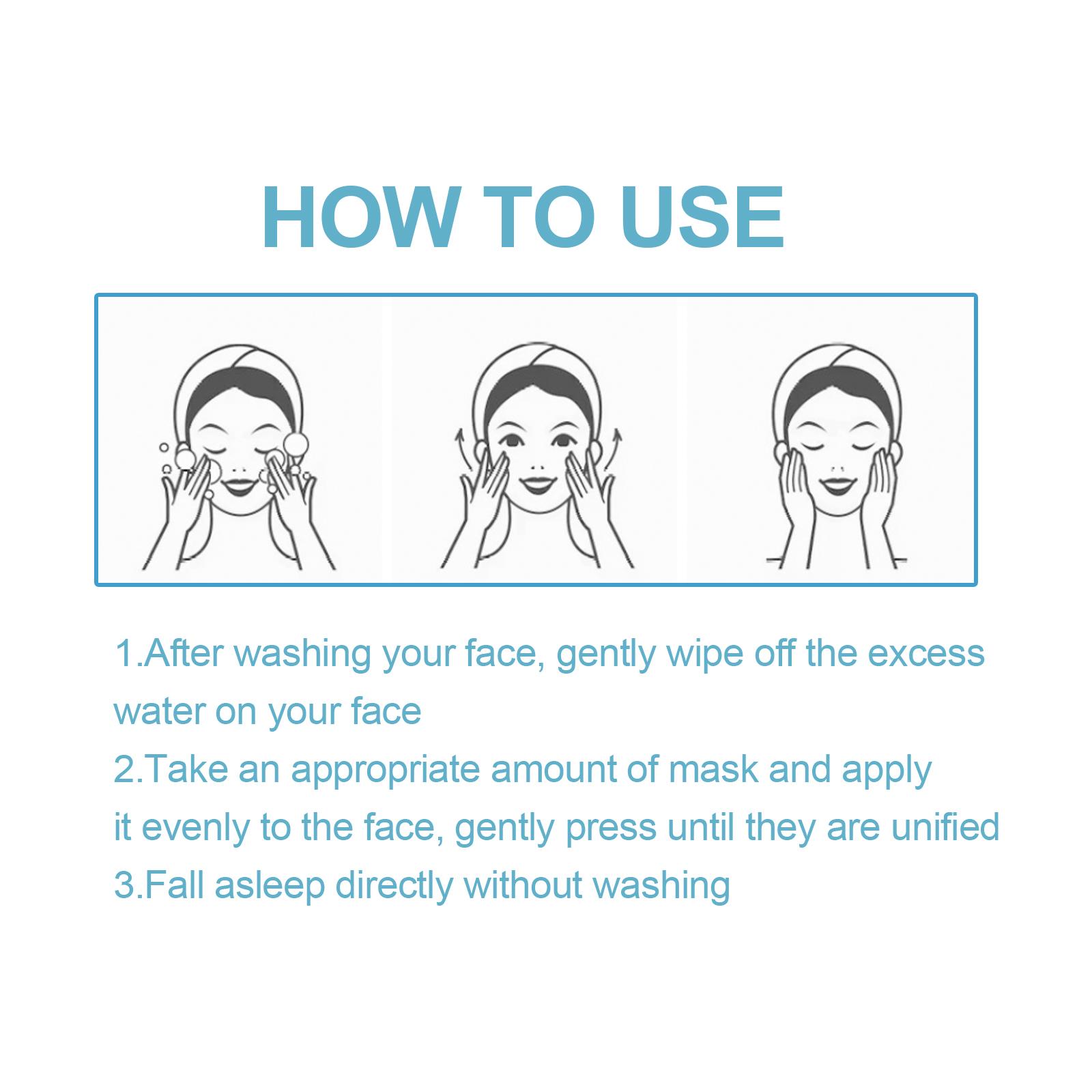 HOW TO USE

1.After washing your face, gently wipe off the excess water on your face
2.Take an appropriate amount of mask and apply it evenly to the face, gently press until they are unified
3.Fall asleep directly without washing