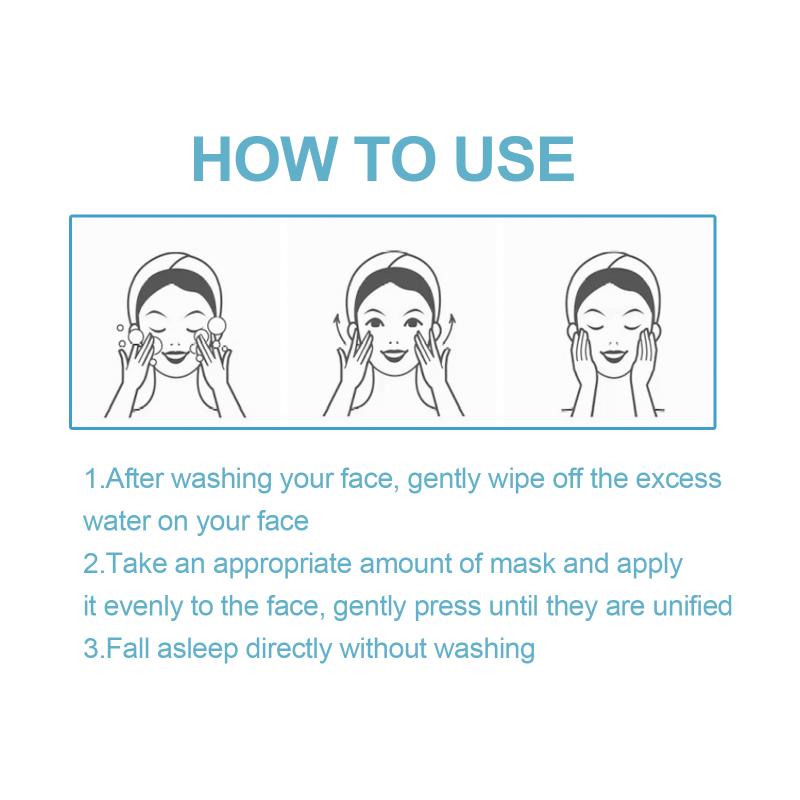 HOW TO USE

1.After washing your face, gently wipe off the excess water on your face
2.Take an appropriate amount of mask and apply it evenly to the face, gently press until they are unified
3.Fall asleep directly without washing