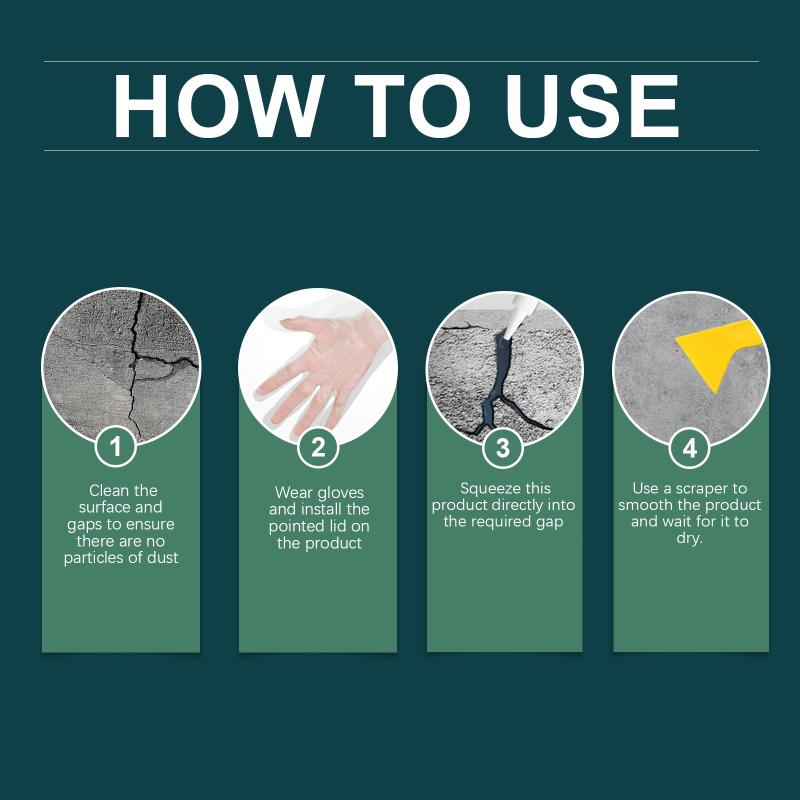 HOW TO USE

1
Clean the surface and gaps to ensure there are no particles of dust

2
Wear gloves and install the pointed lid on the product

3
Squeeze this product directly into the required gap

4
Use a scraper to smooth the product and wait for it to dry.