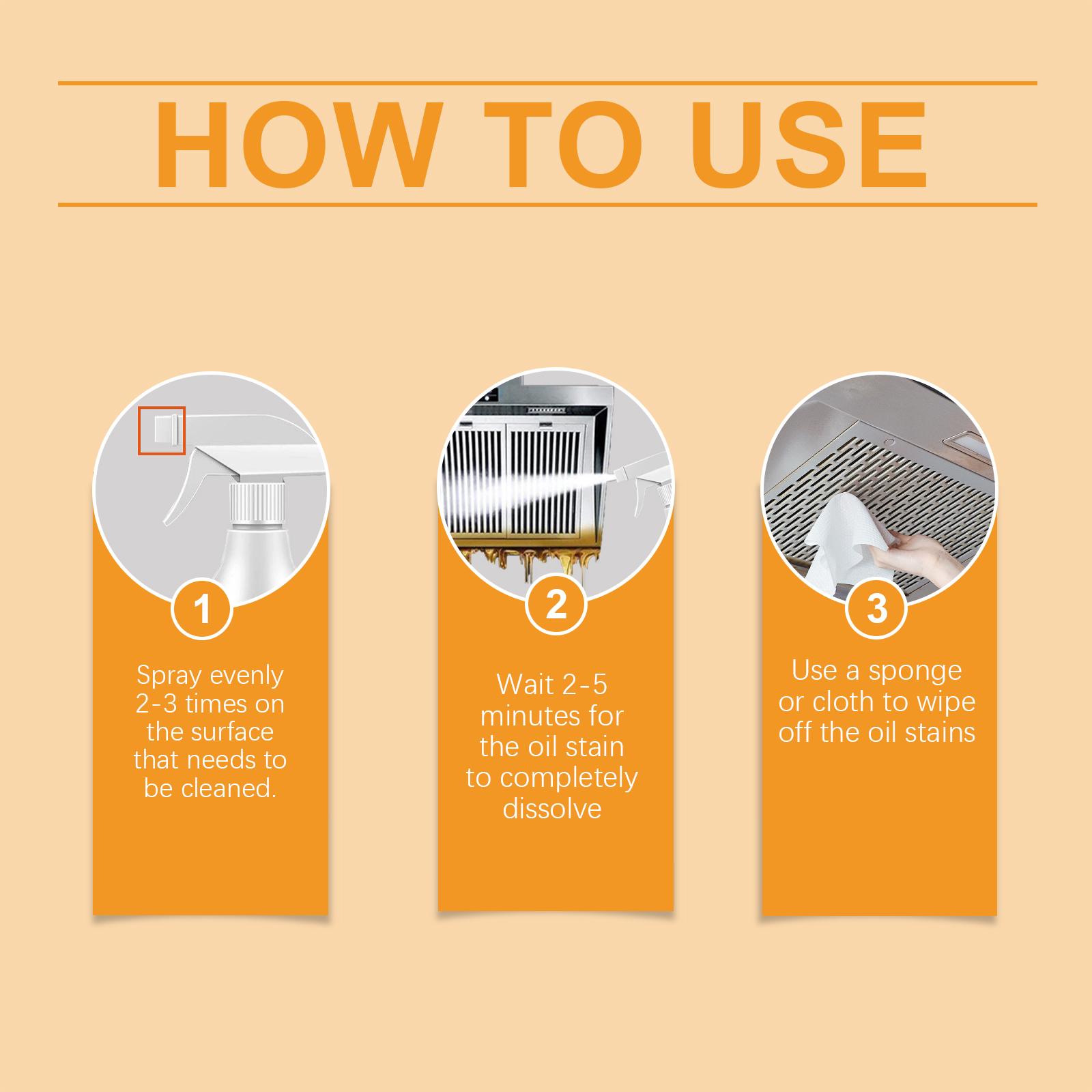 HOW TO USE

1

Spray evenly 2-3 times on the surface that needs to be cleaned.

2

Wait 2-5 minutes for the oil stain to completely dissolve

3

Use a sponge or cloth to wipe off the oil stains