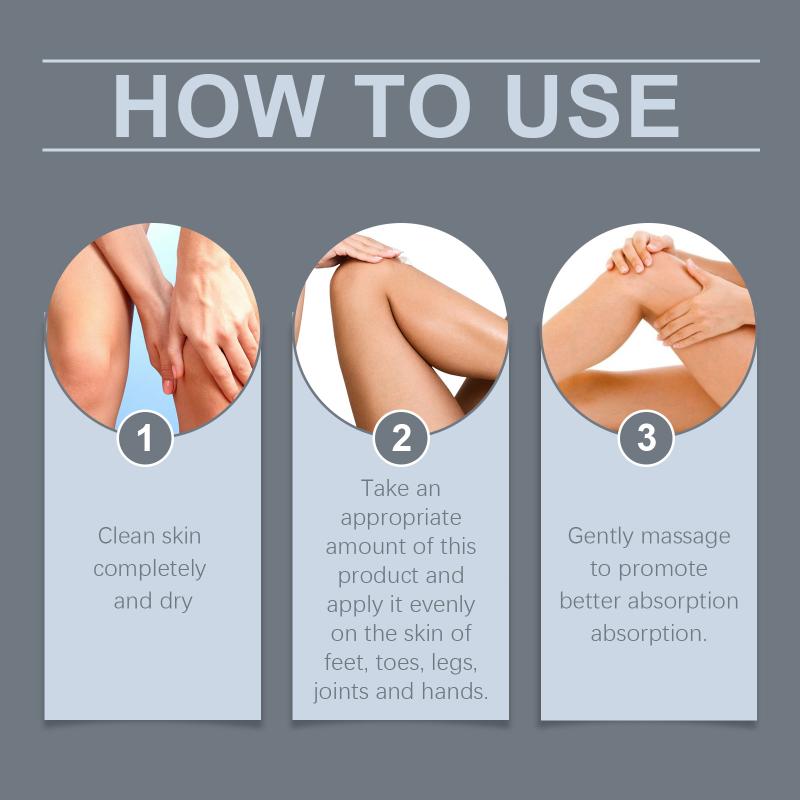 HOW TO USE

1

Clean skin completely and dry

2

Take an appropriate amount of this product and apply it evenly on the skin of feet, toes, legs, joints and hands.

3

Gently massage to promote better absorption absorption.