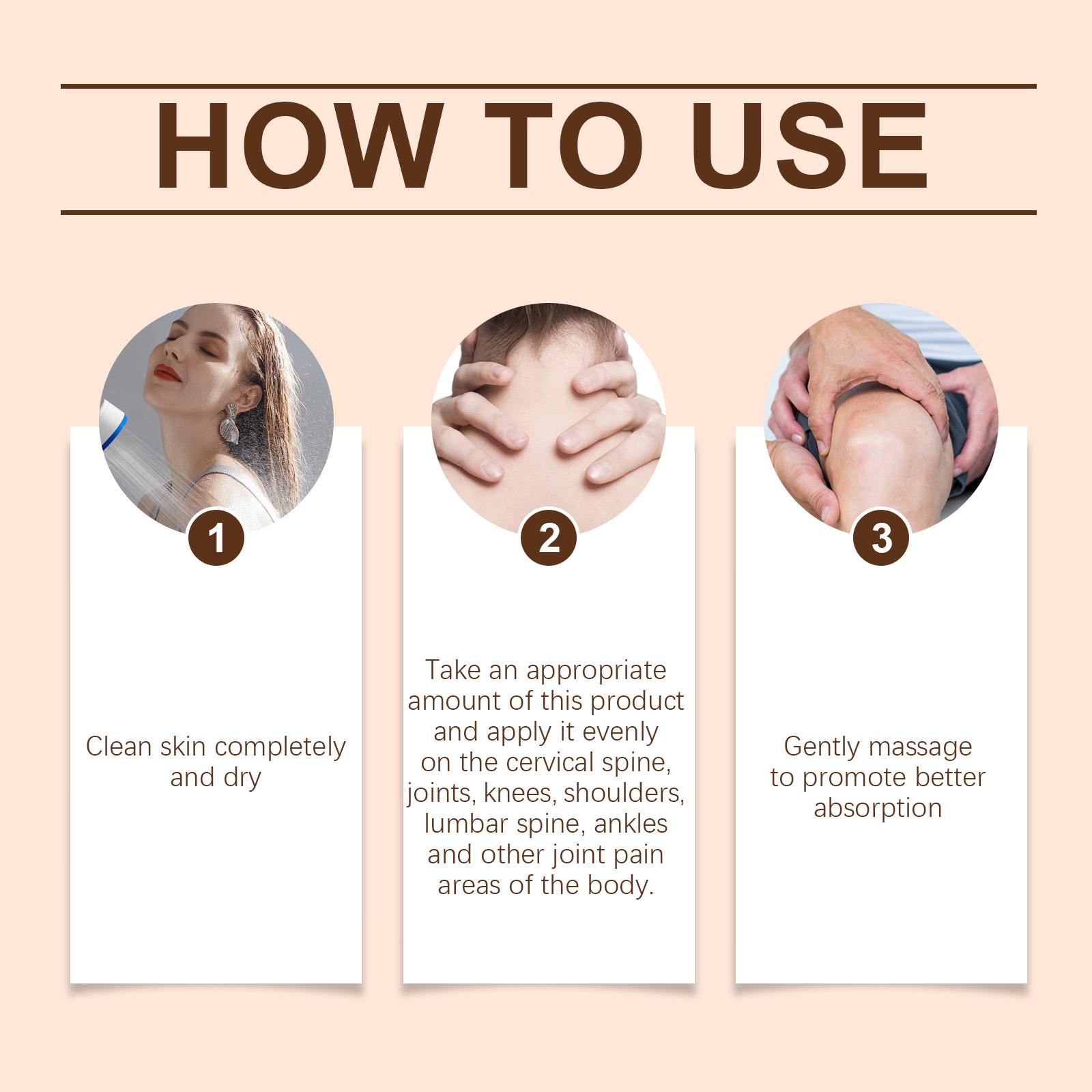 HOW TO USE

1

Clean skin completely and dry

2

Take an appropriate amount of this product and apply it evenly on the cervical spine, joints, knees, shoulders, lumbar spine, ankles and other joint pain areas of the body.

3

Gently massage to promote better absorption