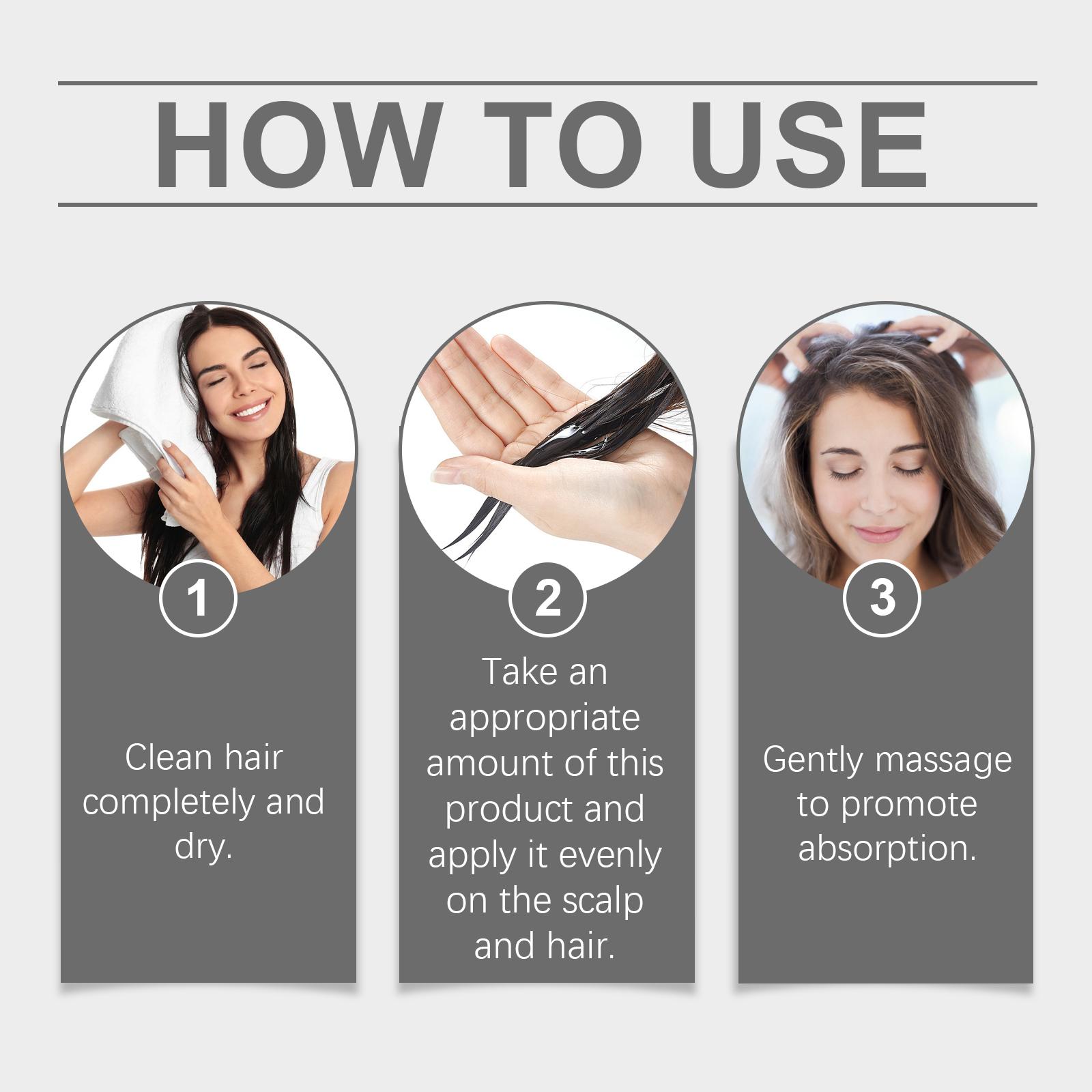 HOW TO USE

1

Clean hair completely and dry.

2

Take an appropriate amount of this product and apply it evenly on the scalp and hair.

3

Gently massage to promote absorption.