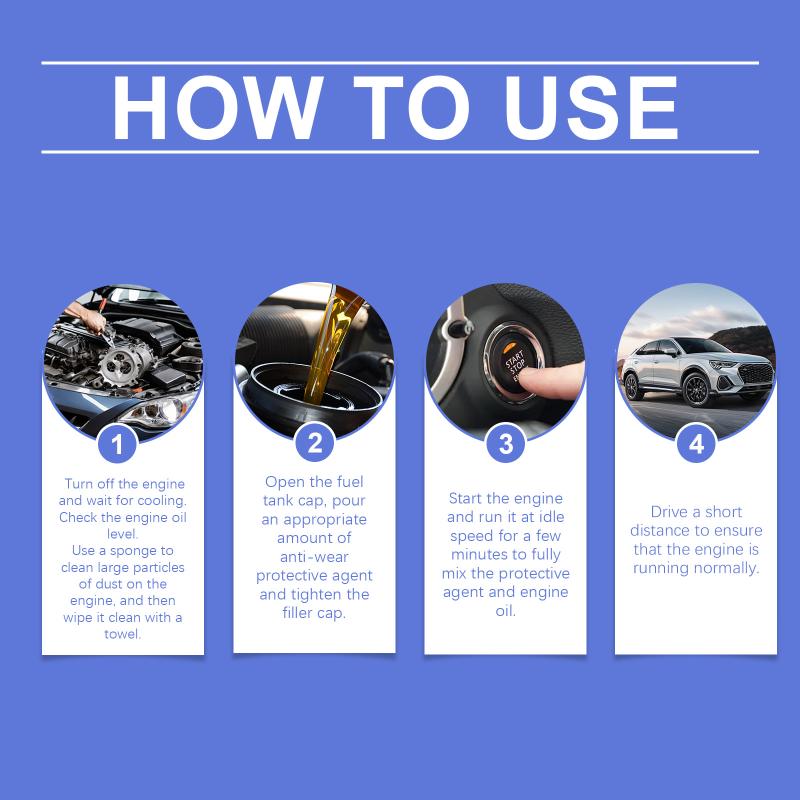 HOW TO USE

1

Turn off the engine and wait for cooling. Check the engine oil level.
Use a sponge to clean large particles of dust on the engine, and then wipe it clean with a towel.

2

Open the fuel tank cap, pour an appropriate amount of anti-wear protective agent and tighten the filler cap.

START STOP

3

Start the engine and run it at idle speed for a few minutes to fully mix the protective agent and engine oil.

4

Drive a short distance to ensure that the engine is running normally.