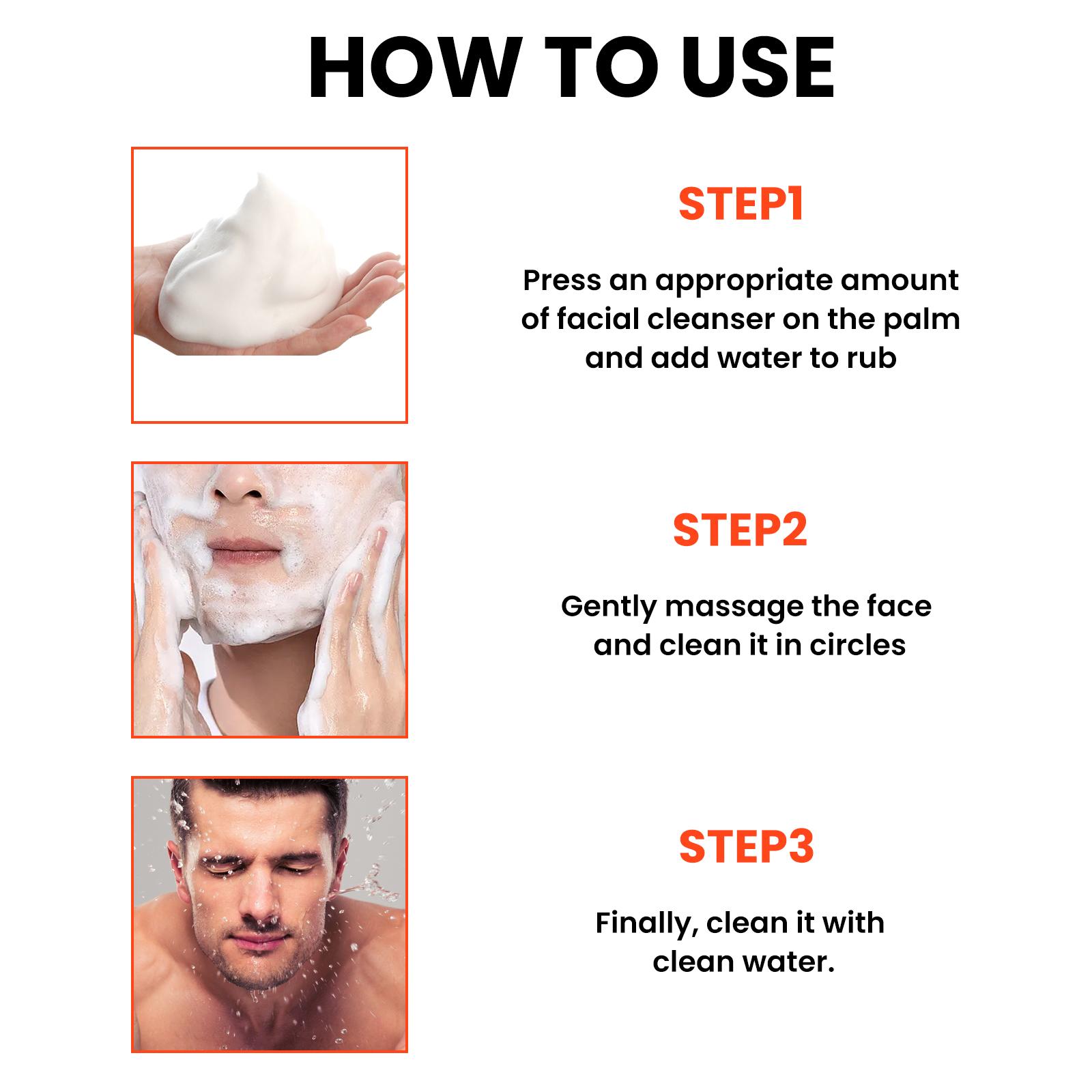 HOW TO USE

STEP1

Press an appropriate amount of facial cleanser on the palm and add water to rub

STEP2

Gently massage the face and clean it in circles

STEP3

Finally, clean it with clean water.