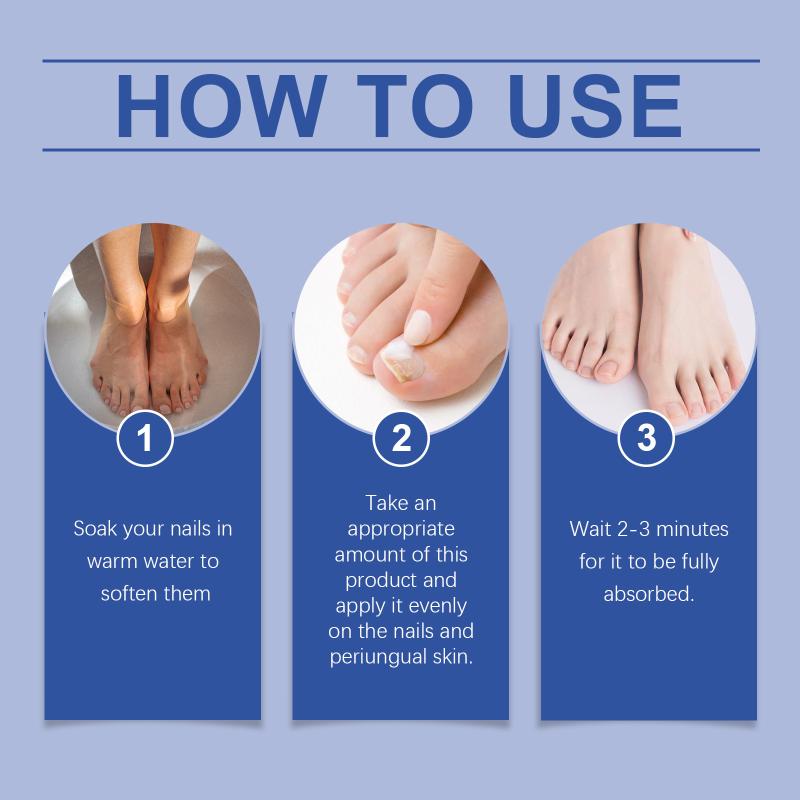 HOW TO USE

1

Soak your nails in warm water to soften them

2

Take an appropriate amount of this product and apply it evenly on the nails and periungual skin.

3

Wait 2-3 minutes for it to be fully absorbed.