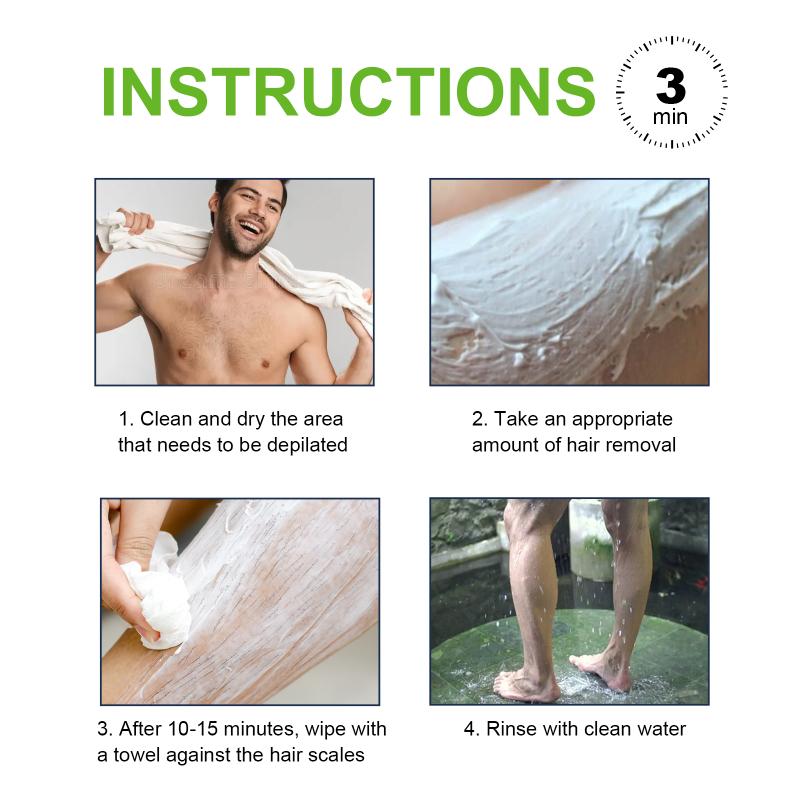 INSTRUCTIONS

3
min

1. Clean and dry the area that needs to be depilated

2. Take an appropriate amount of hair removal

3. After 10-15 minutes, wipe with a towel against the hair scales

4. Rinse with clean water