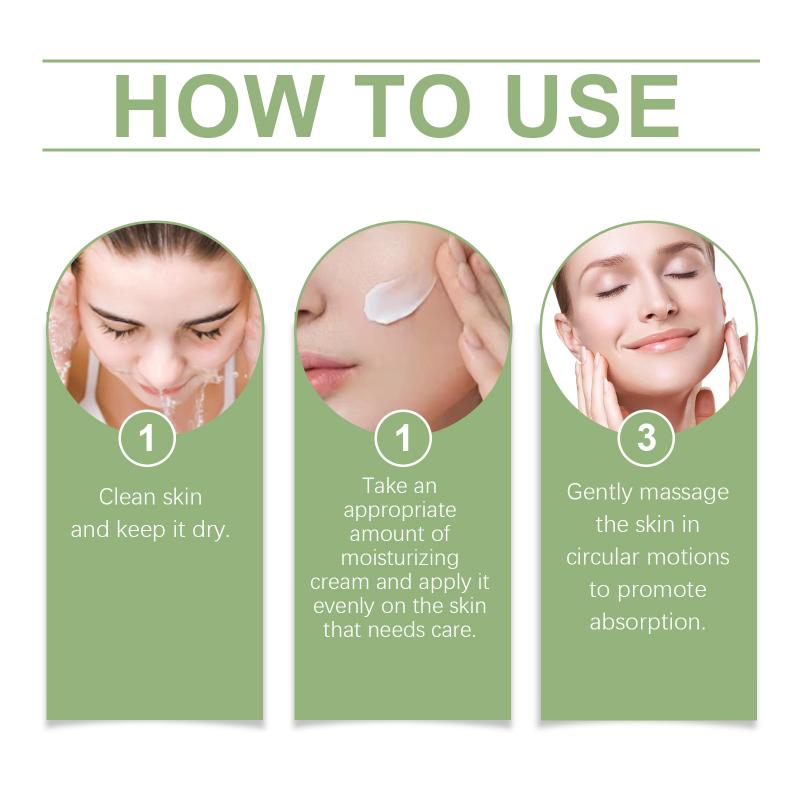 HOW TO USE

1

Clean skin and keep it dry.

1

Take an appropriate amount of moisturizing cream and apply it evenly on the skin that needs care.

3

Gently massage the skin in circular motions to promote absorption.