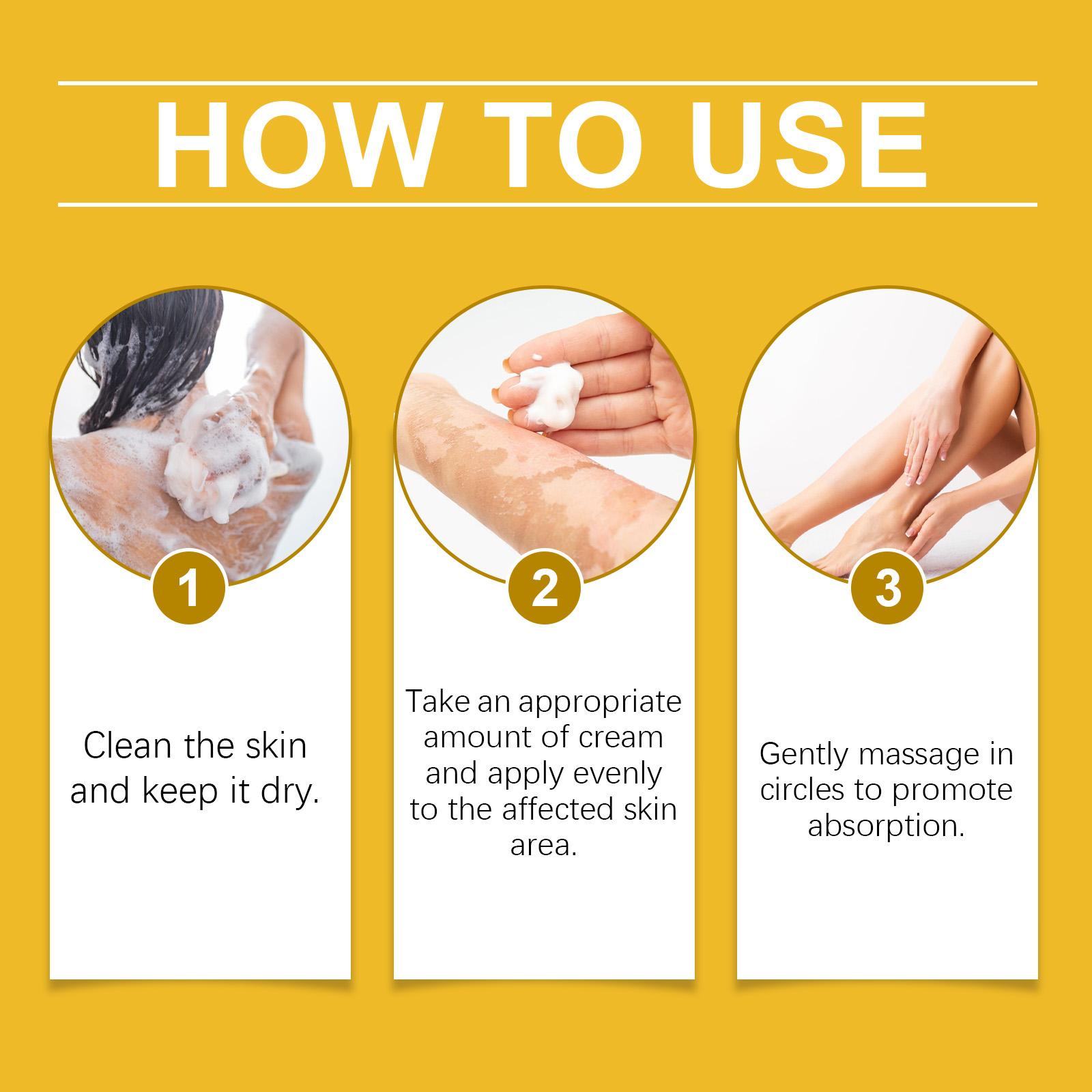 HOW TO USE

1

Clean the skin and keep it dry.

2

Take an appropriate amount of cream and apply evenly to the affected skin area.

3

Gently massage in circles to promote absorption.