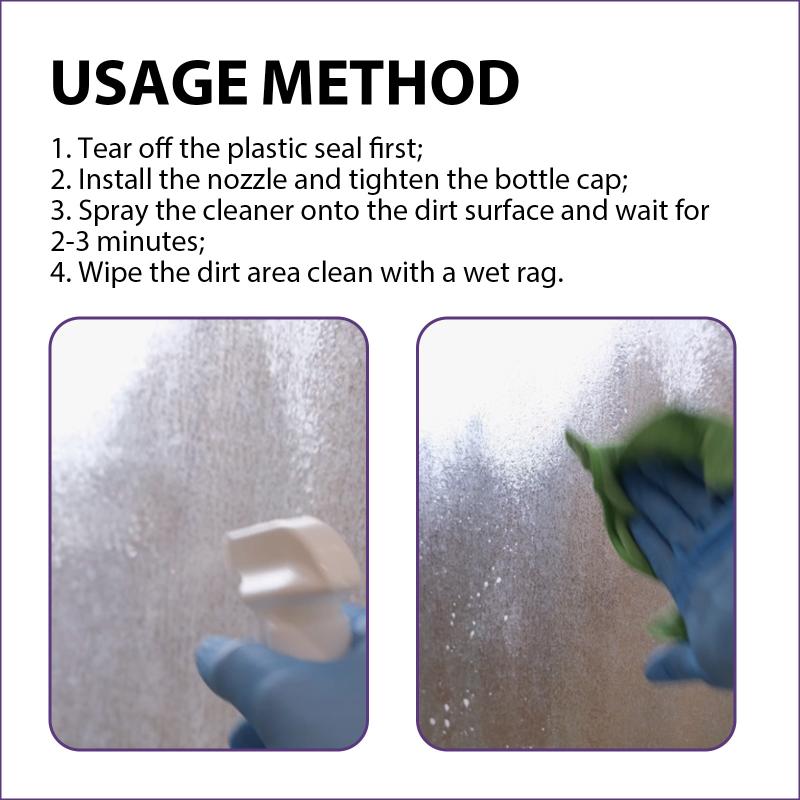 USAGE METHOD

1. Tear off the plastic seal first;
2. Install the nozzle and tighten the bottle cap;
3. Spray the cleaner onto the dirt surface and wait for 2-3 minutes;
4. Wipe the dirt area clean with a wet rag.