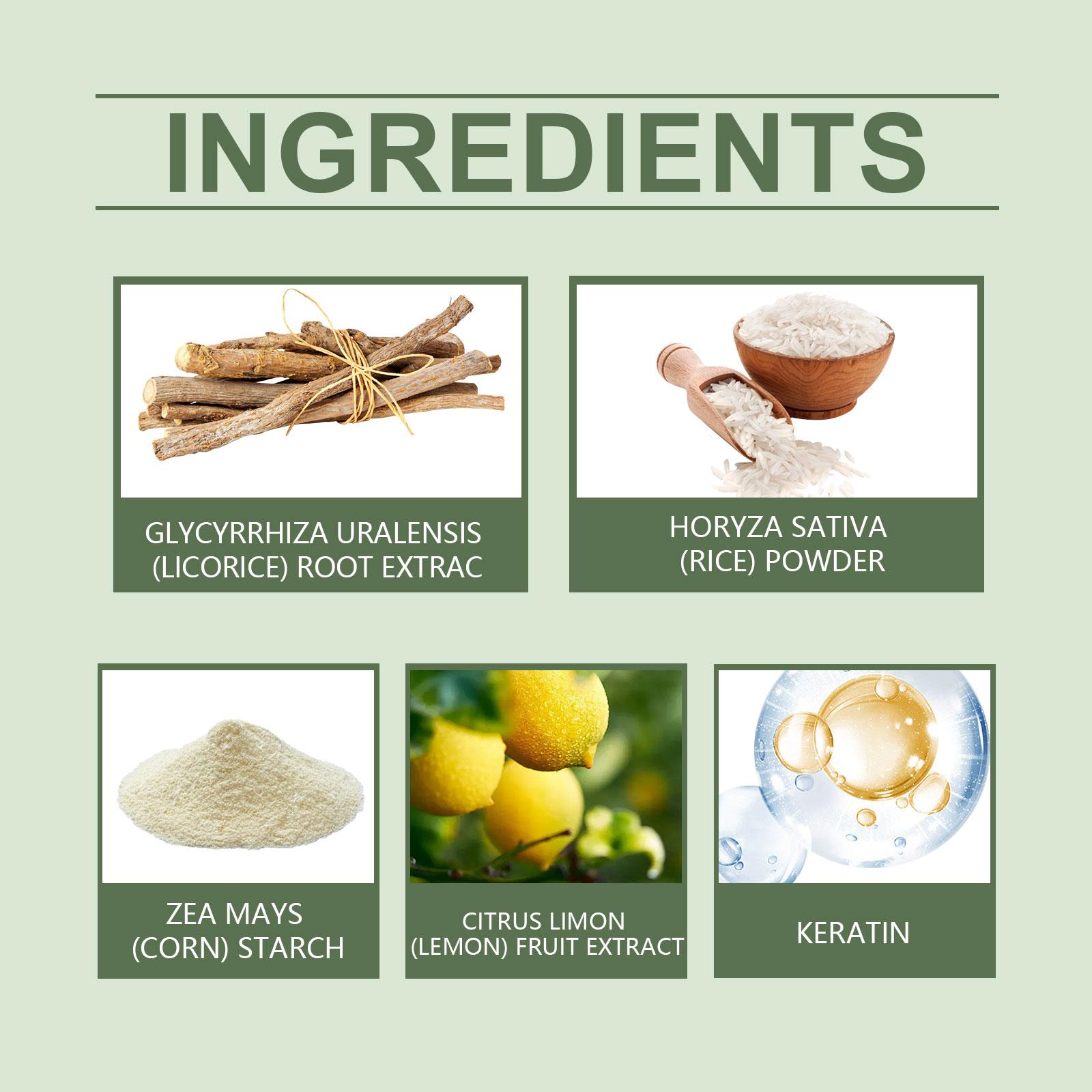 INGREDIENTS

GLYCYRRHIZA URALENSIS (LICORICE) ROOT EXTRAC

HORYZA SATIVA (RICE) POWDER

ZEA MAYS (CORN) STARCH

CITRUS LIMON (LEMON) FRUIT EXTRACT

KERATIN