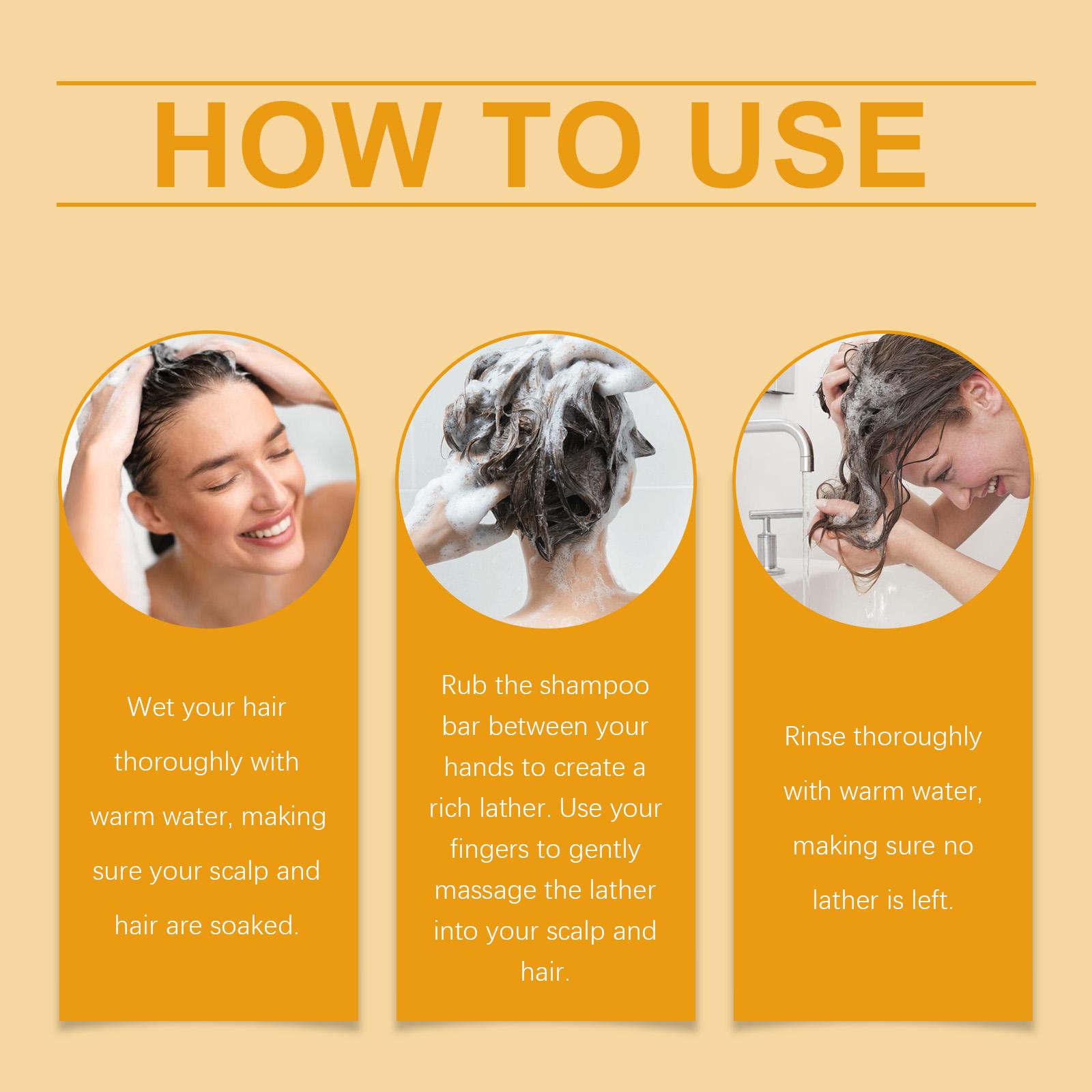 HOW TO USE

Wet your hair thoroughly with warm water, making sure your scalp and hair are soaked.

Rub the shampoo bar between your hands to create a rich lather. Use your fingers to gently massage the lather into your scalp and hair.

Rinse thoroughly with warm water, making sure no lather is left.