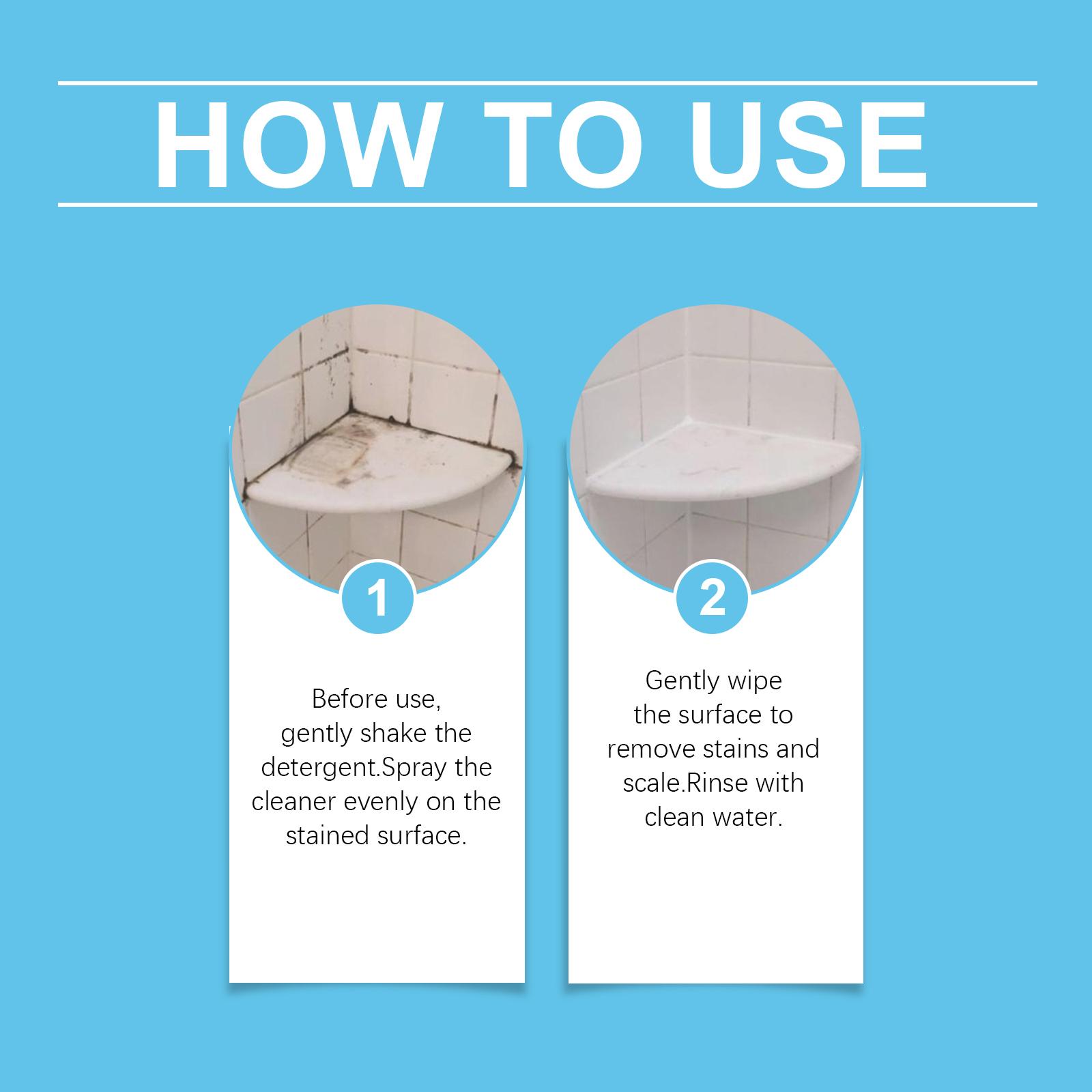 HOW TO USE

1

Before use, gently shake the detergent.Spray the cleaner evenly on the stained surface.

2

Gently wipe the surface to remove stains and scale.Rinse with clean water.