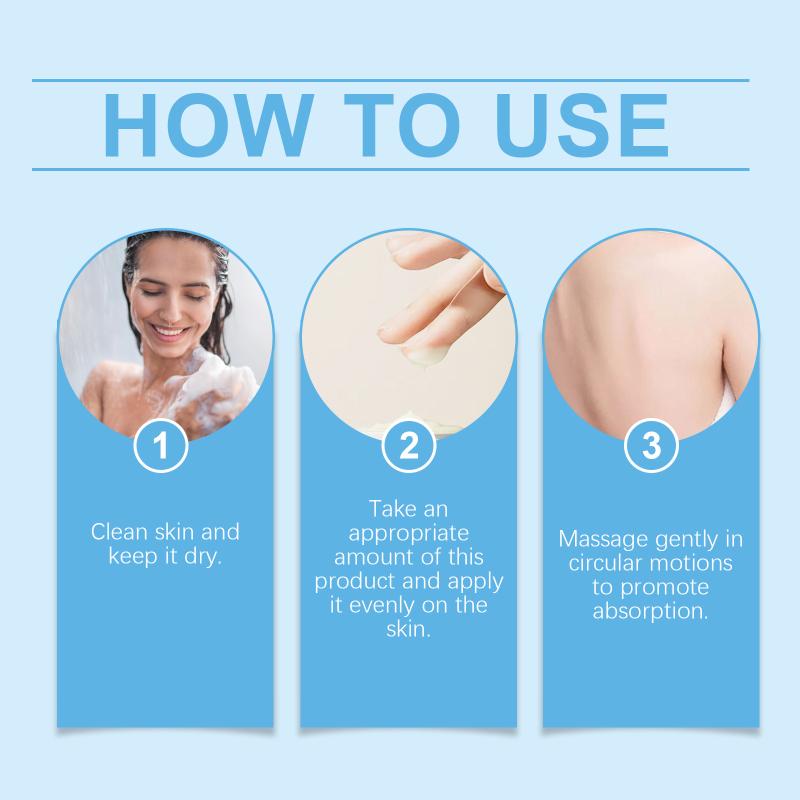 HOW TO USE

1

Clean skin and keep it dry.

2

Take an appropriate amount of this product and apply it evenly on the skin.

3

Massage gently in circular motions to promote absorption.