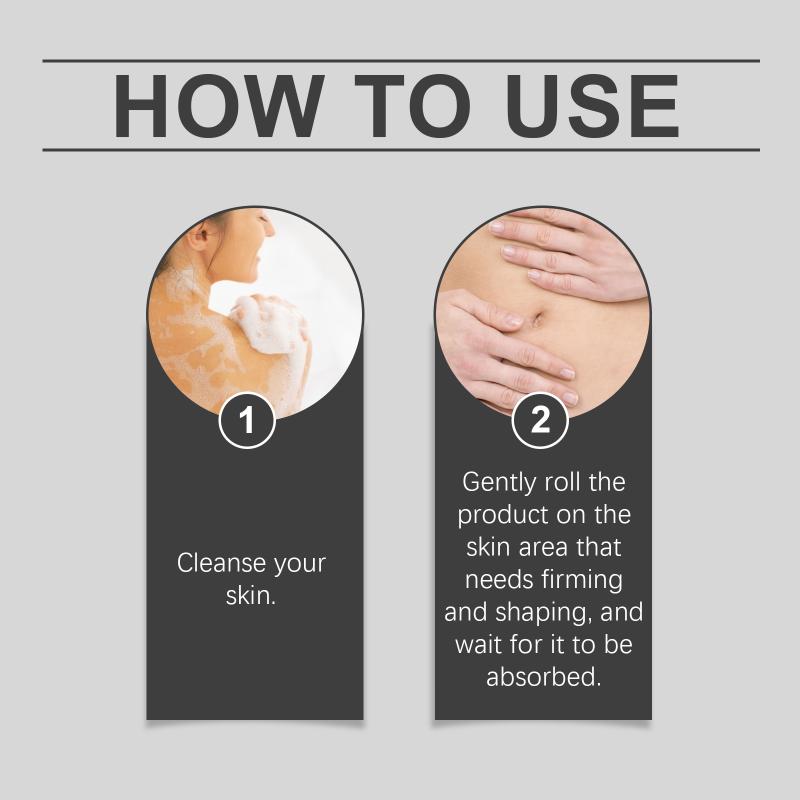 HOW TO USE

1

Cleanse your skin.

2

Gently roll the product on the skin area that needs firming and shaping, and wait for it to be absorbed.