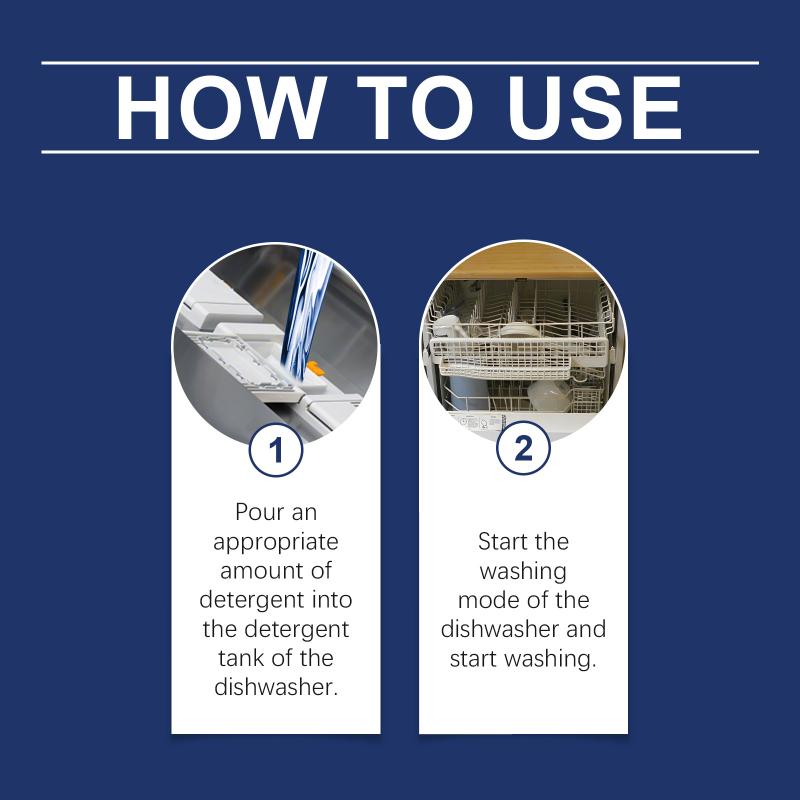 HOW TO USE

1

Pour an appropriate amount of detergent into the detergent tank of the dishwasher.

2

Start the washing mode of the dishwasher and start washing.