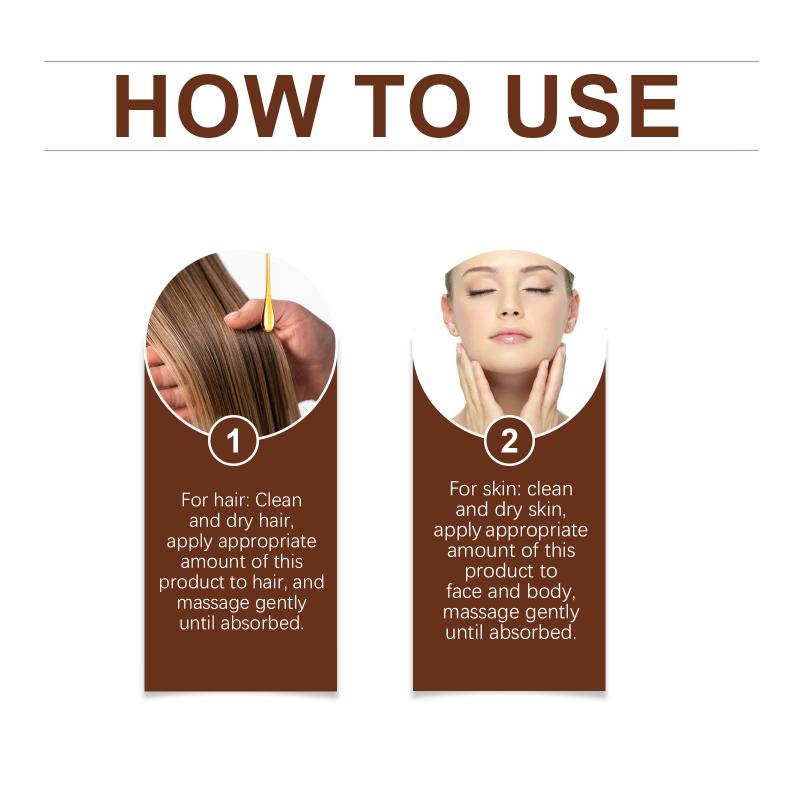 HOW TO USE

1

For hair: Clean and dry hair, apply appropriate amount of this product to hair, and massage gently until absorbed.

2

For skin: clean and dry skin, apply appropriate amount of this product to face and body, massage gently until absorbed.