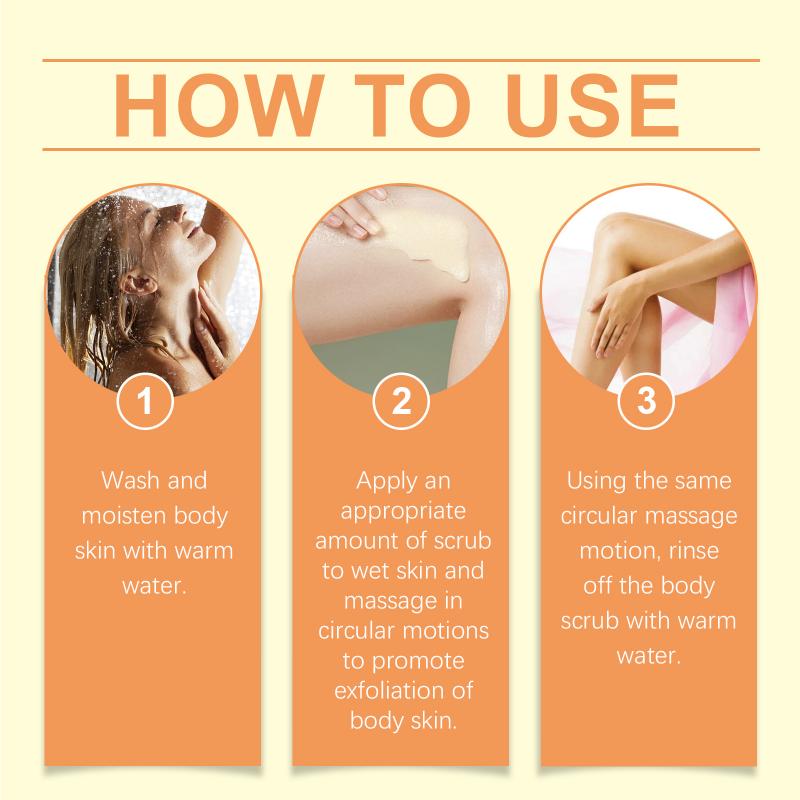 HOW TO USE

1

Wash and moisten body skin with warm water.

2

Apply an appropriate amount of scrub to wet skin and massage in circular motions to promote exfoliation of body skin.

3

Using the same circular massage motion, rinse off the body scrub with warm water.