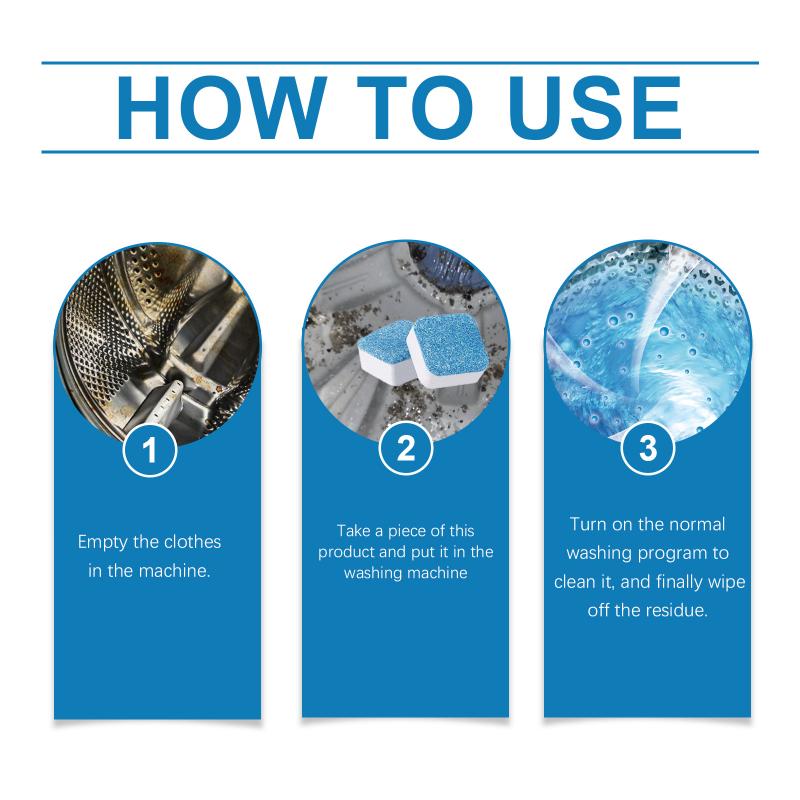 HOW TO USE

1

Empty the clothes in the machine.

2

Take a piece of this product and put it in the washing machine

3

Turn on the normal washing program to clean it, and finally wipe off the residue.