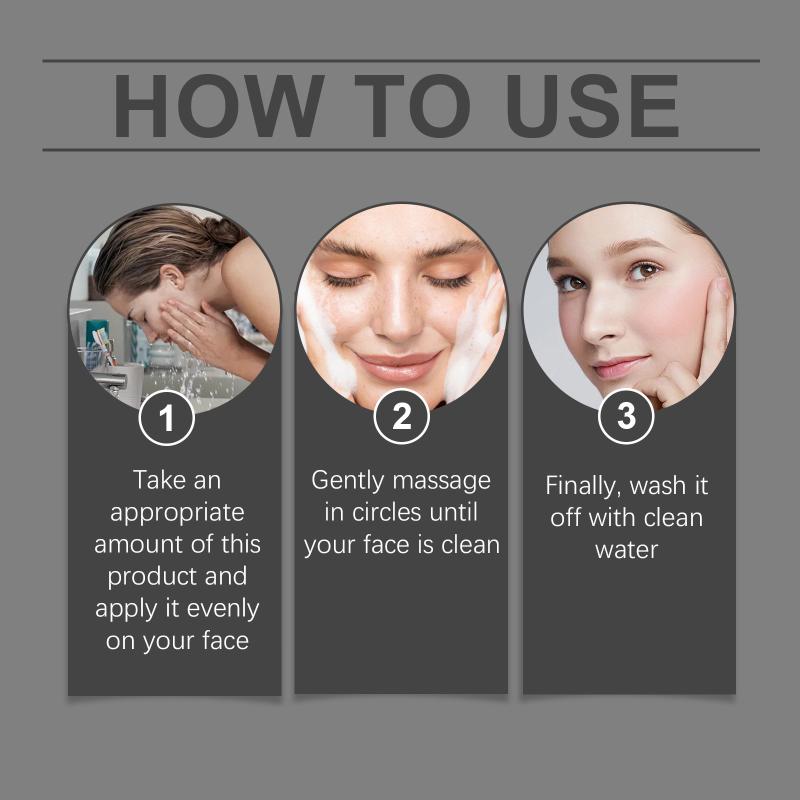 HOW TO USE

1

Take an appropriate amount of this product and apply it evenly on your face

2

Gently massage in circles until your face is clean

3

Finally, wash it off with clean water