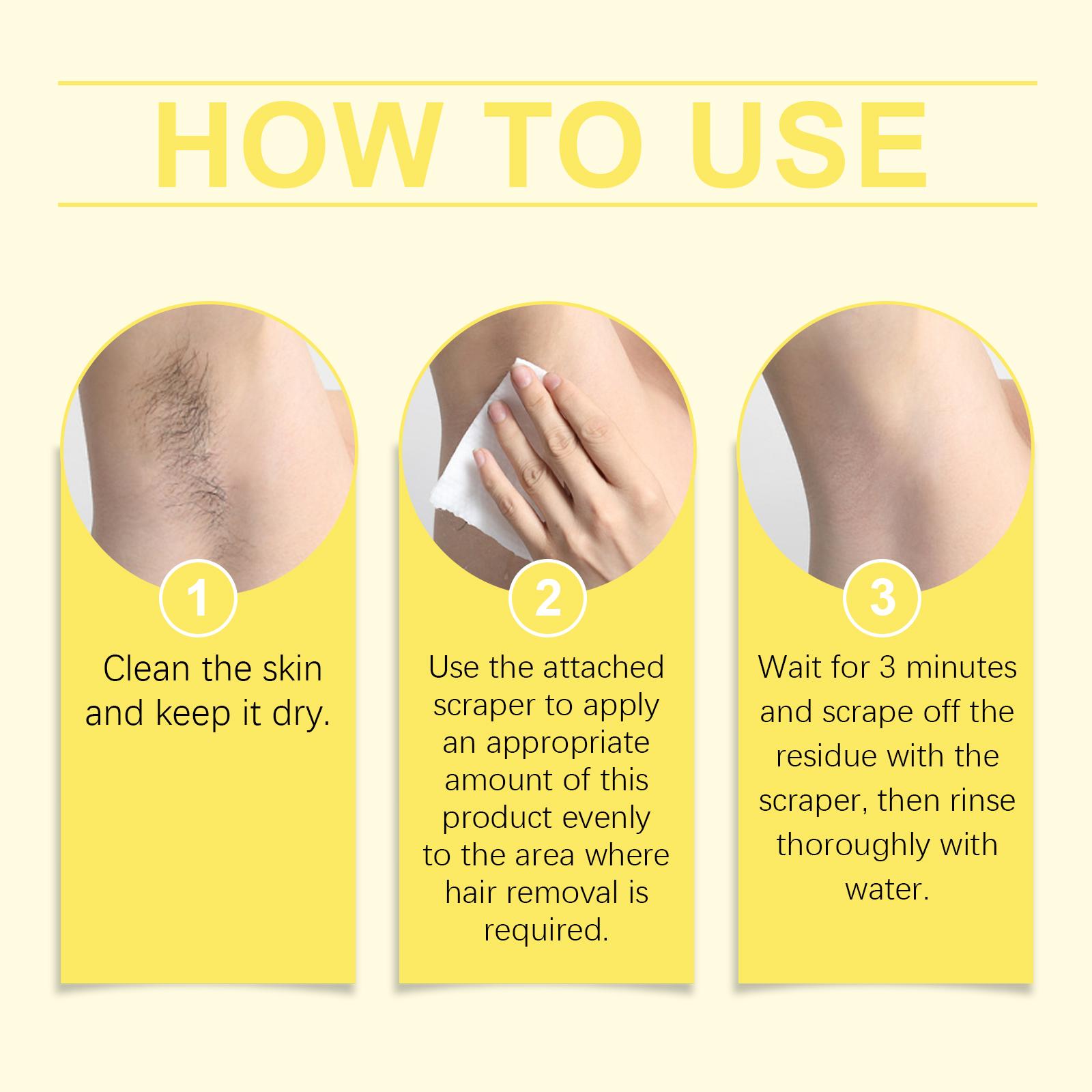 HOW TO USE

1

Clean the skin and keep it dry.

2

Use the attached scraper to apply an appropriate amount of this product evenly to the area where hair removal is required.

3

Wait for 3 minutes and scrape off the residue with the scraper, then rinse thoroughly with water.