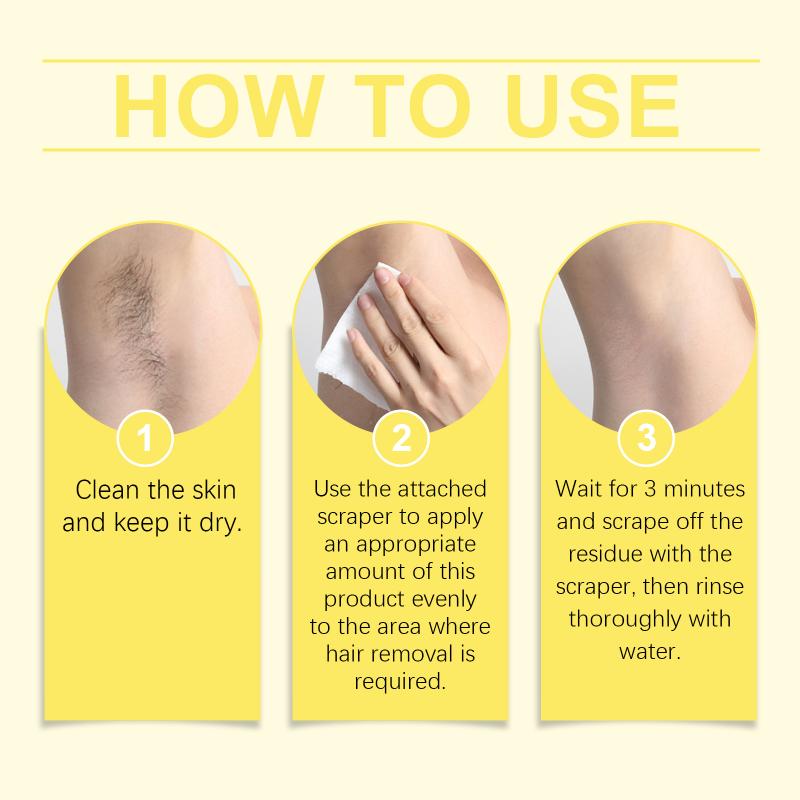 HOW TO USE

1
Clean the skin and keep it dry.

2
Use the attached scraper to apply an appropriate amount of this product evenly to the area where hair removal is required.

3
Wait for 3 minutes and scrape off the residue with the scraper, then rinse thoroughly with water.