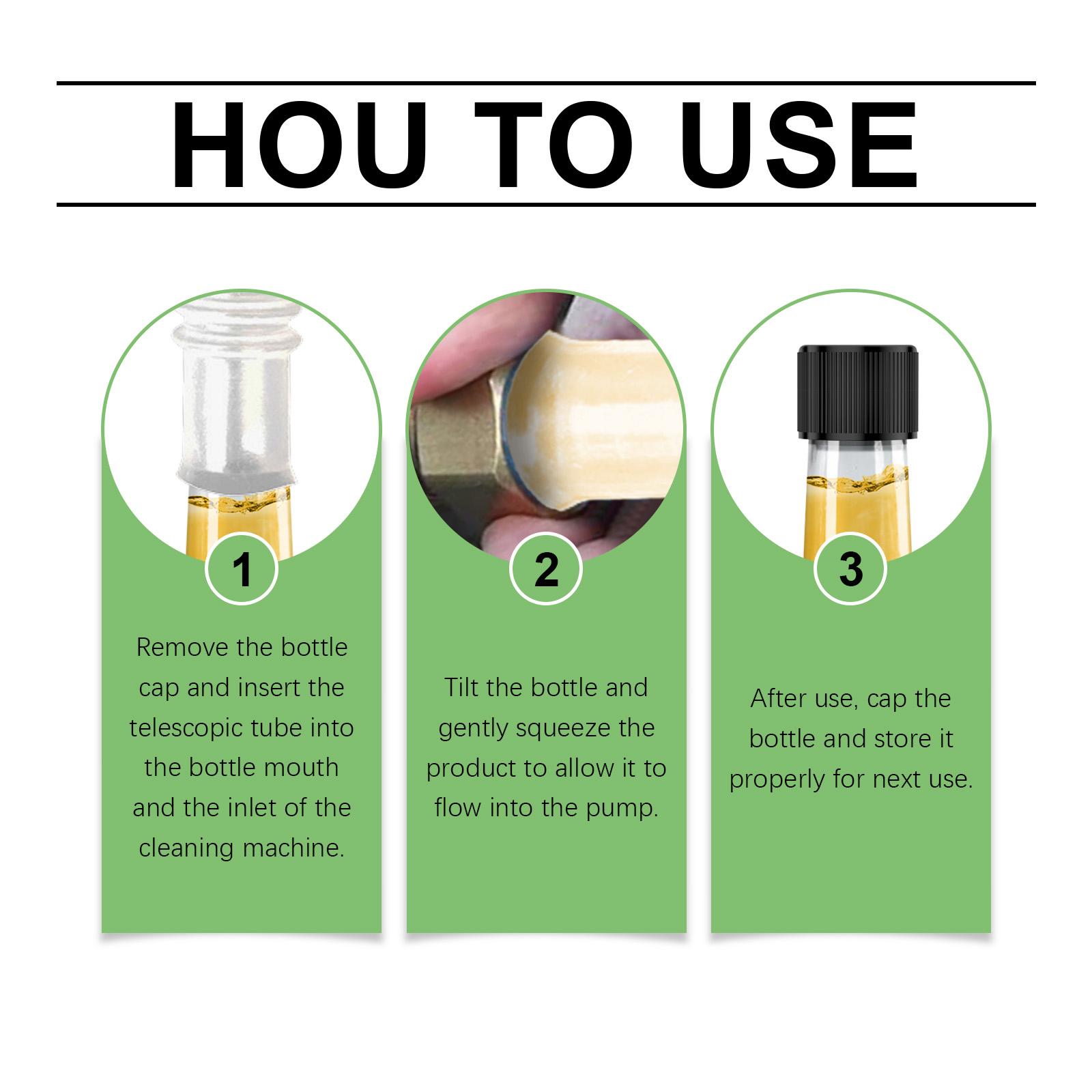 HOU TO USE

1

Remove the bottle cap and insert the telescopic tube into the bottle mouth and the inlet of the cleaning machine.

2

Tilt the bottle and gently squeeze the product to allow it to flow into the pump.

3

After use, cap the bottle and store it properly for next use.