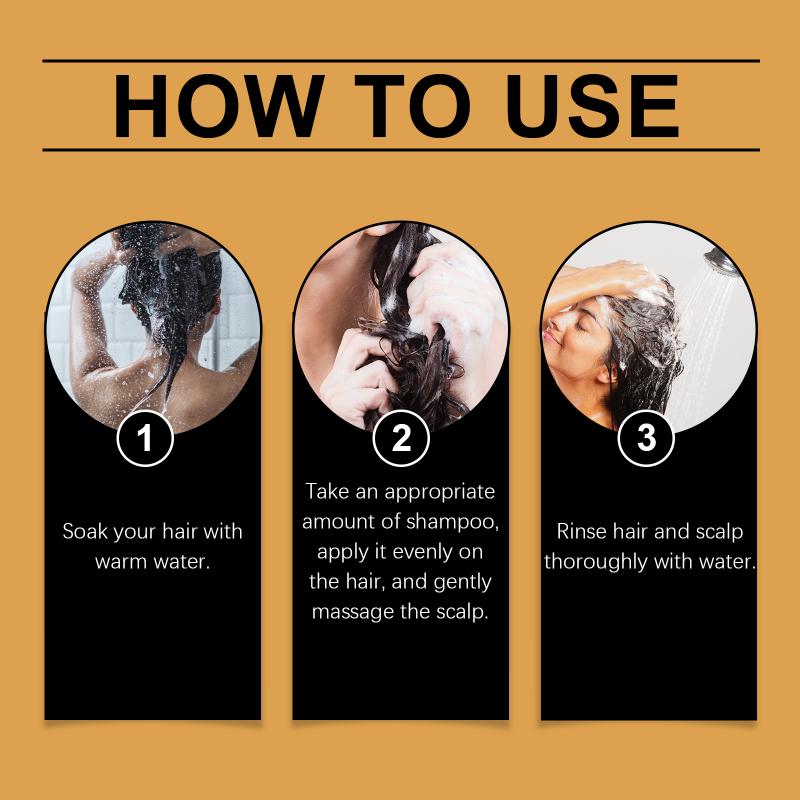 HOW TO USE

1

Soak your hair with warm water.

2

Take an appropriate amount of shampoo, apply it evenly on the hair, and gently massage the scalp.

3

Rinse hair and scalp thoroughly with water.