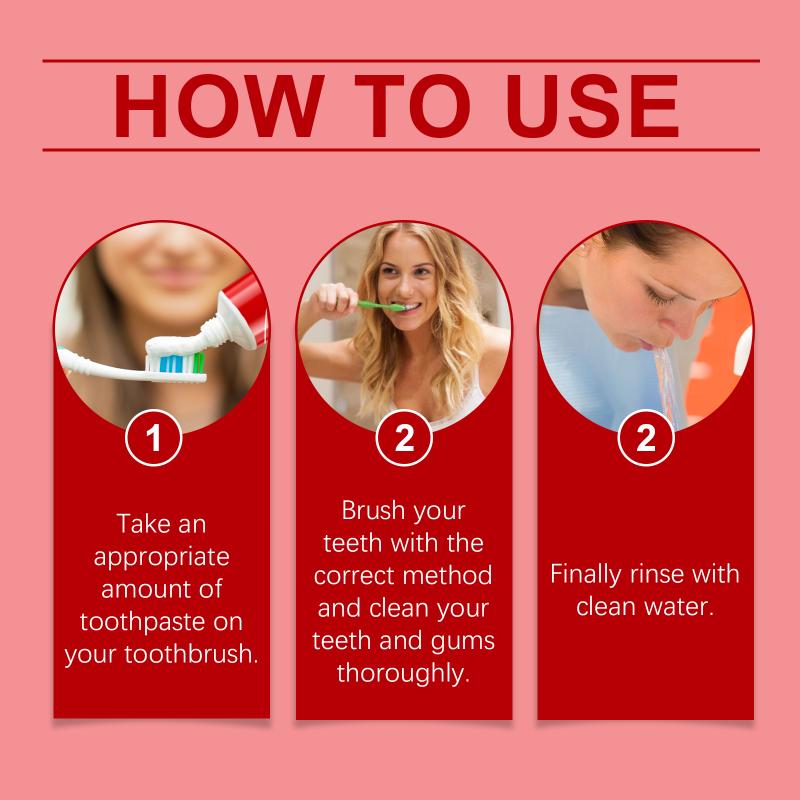 HOW TO USE

1

Take an appropriate amount of toothpaste on your toothbrush.

2

Brush your teeth with the correct method and clean your teeth and gums thoroughly.

2

Finally rinse with clean water.