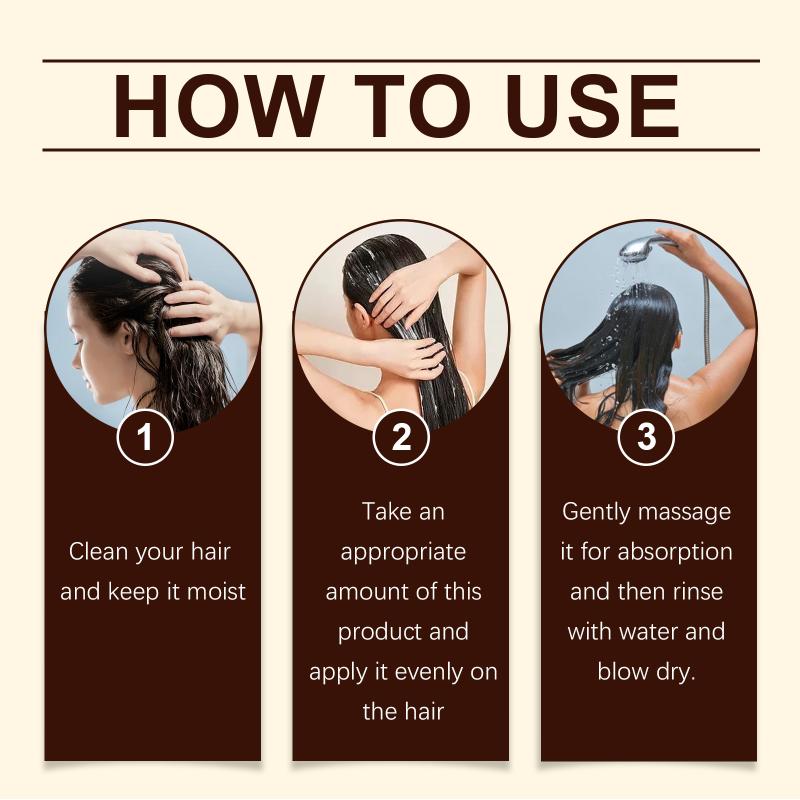 HOW TO USE

1

Clean your hair and keep it moist

2

Take an appropriate amount of this product and apply it evenly on the hair

3

Gently massage it for absorption and then rinse with water and blow dry.