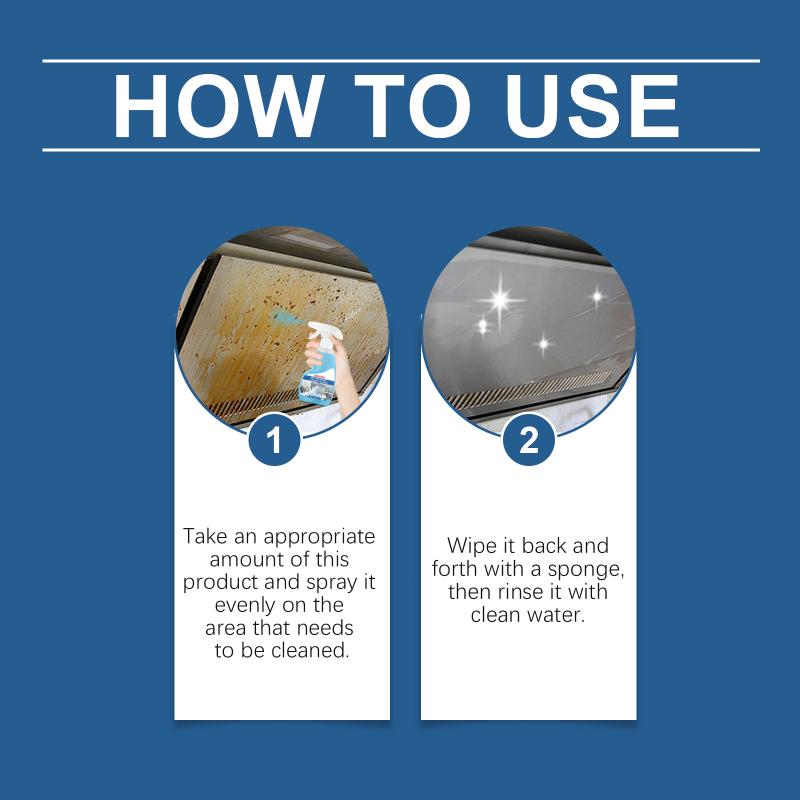 HOW TO USE

1

Take an appropriate amount of this product and spray it evenly on the area that needs to be cleaned.

2

Wipe it back and forth with a sponge, then rinse it with clean water.