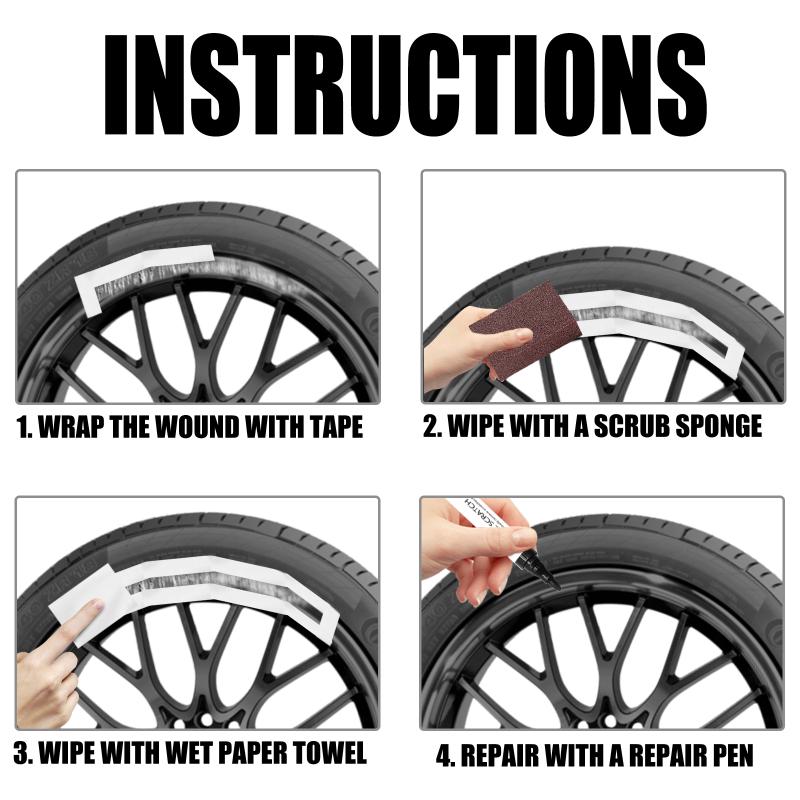 INSTRUCTIONS

1. WRAP THE WOUND WITH TAPE

2. WIPE WITH A SCRUB SPONGE

3. WIPE WITH WET PAPER TOWEL

SCRATCH

4. REPAIR WITH A REPAIR PEN