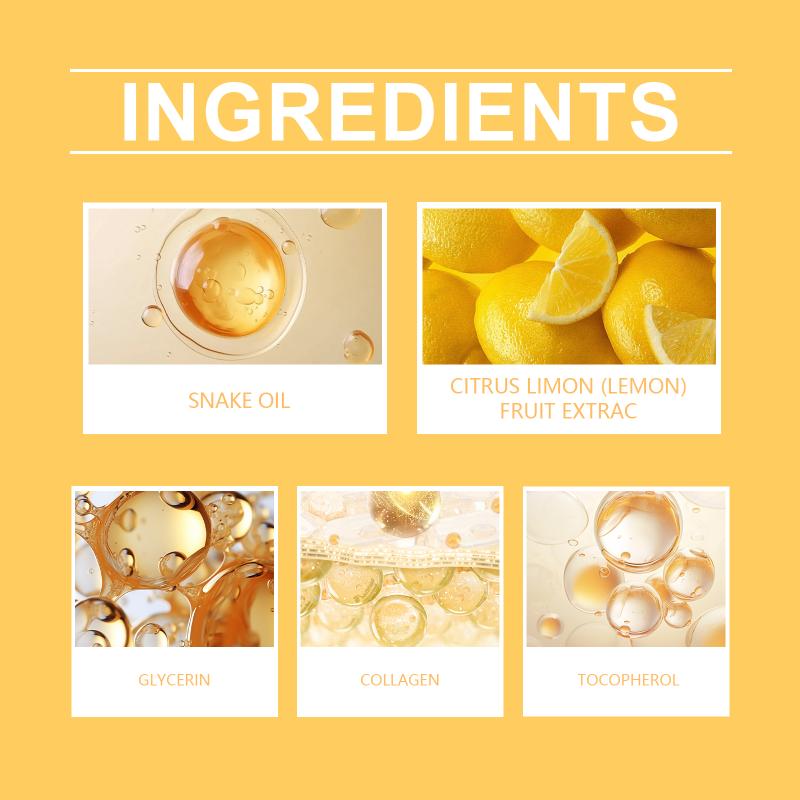 INGREDIENTS

SNAKE OIL

CITRUS LIMON (LEMON) FRUIT EXTRAC

GLYCERIN

COLLAGEN

TOCOPHEROL