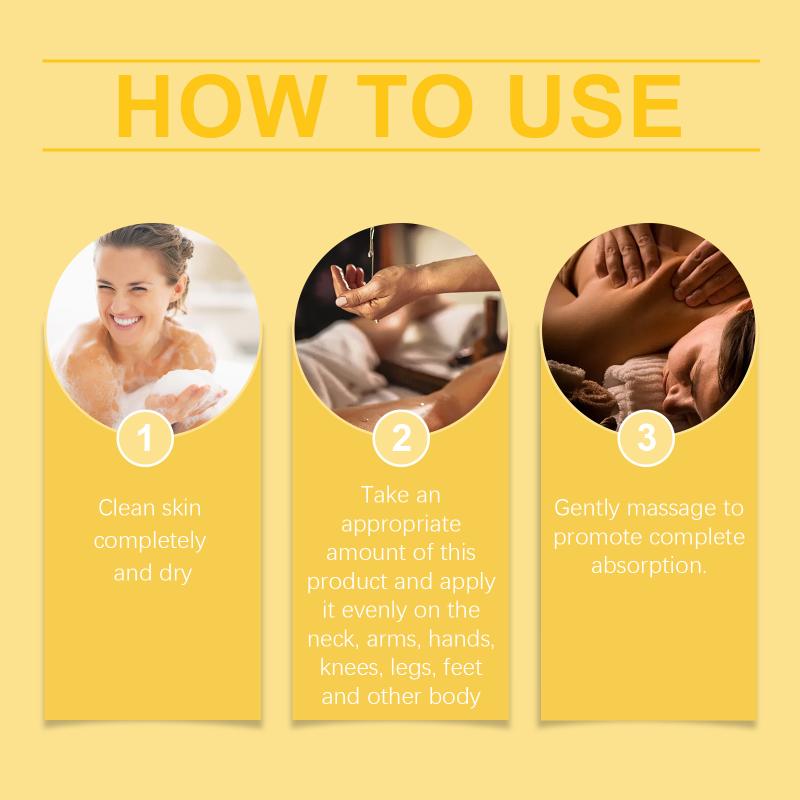 HOW TO USE

1

Clean skin completely and dry

2

Take an appropriate amount of this product and apply it evenly on the neck, arms, hands, knees, legs, feet and other body

3

Gently massage to promote complete absorption.