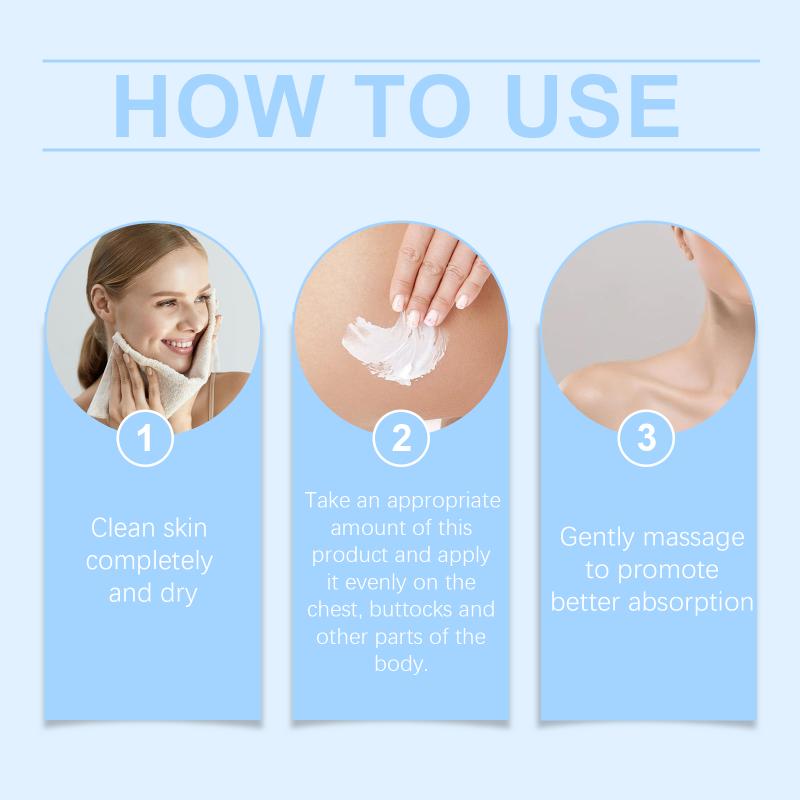 HOW TO USE

1

Clean skin completely and dry

2

Take an appropriate amount of this product and apply it evenly on the chest, buttocks and other parts of the body.

3

Gently massage to promote better absorption