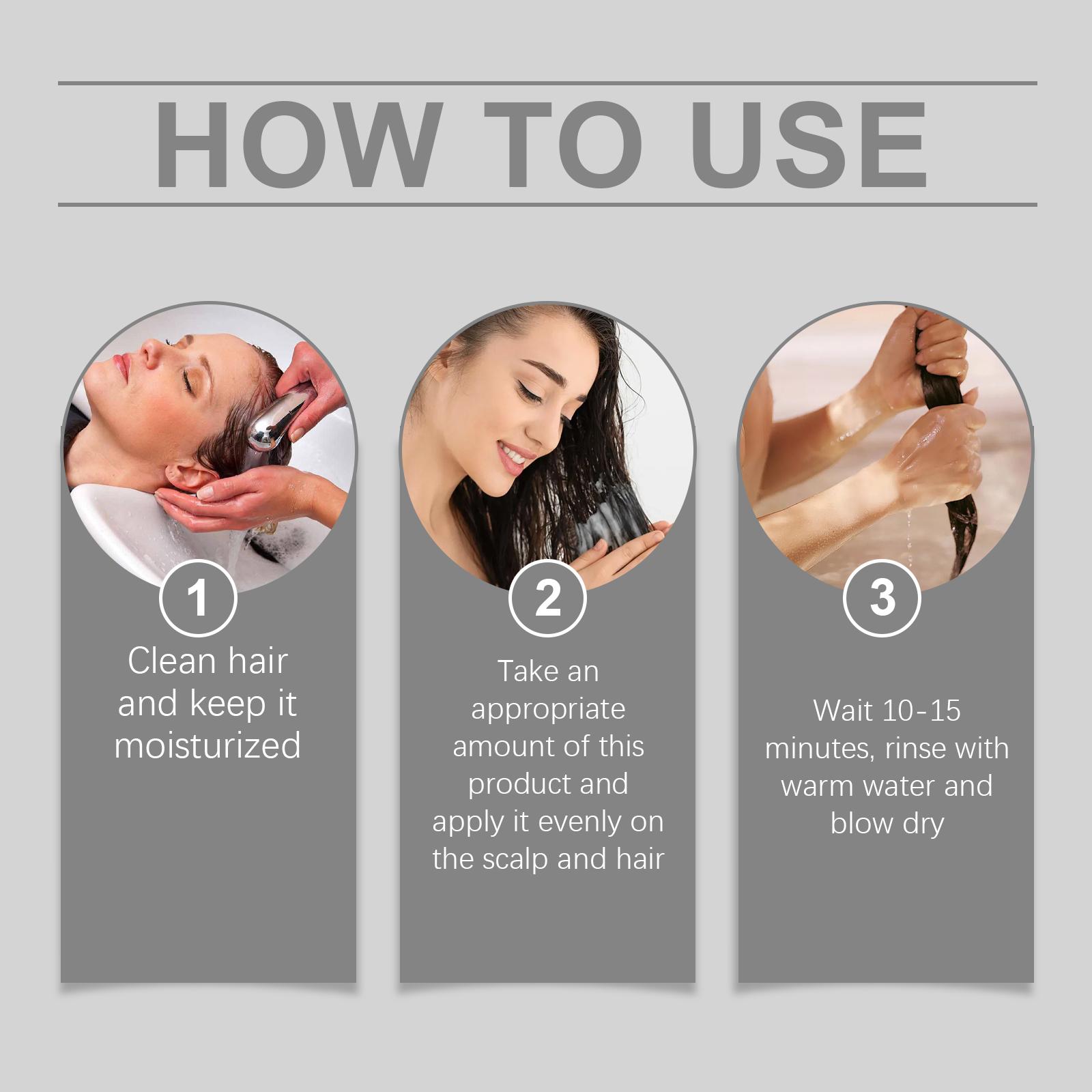 HOW TO USE

1
Clean hair and keep it moisturized

2
Take an appropriate amount of this product and apply it evenly on the scalp and hair

3
Wait 10-15 minutes, rinse with warm water and blow dry