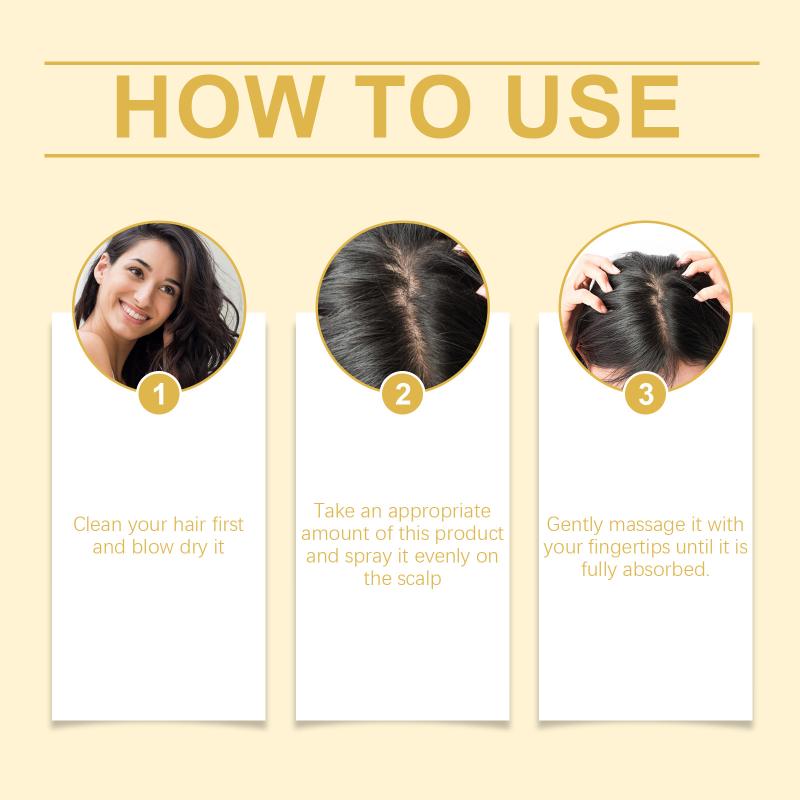 HOW TO USE

1

Clean your hair first and blow dry it

2

Take an appropriate amount of this product and spray it evenly on the scalp

3

Gently massage it with your fingertips until it is fully absorbed.